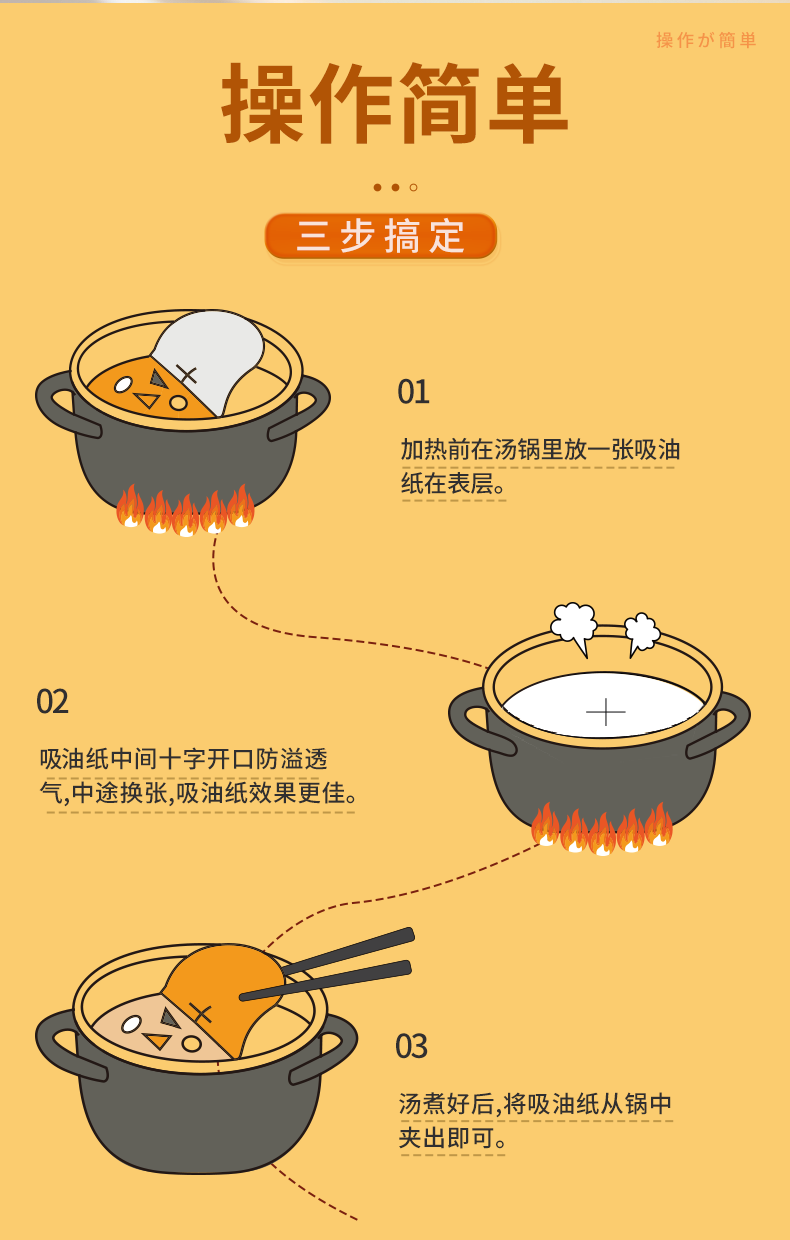 操作が简单

操作简单

三步搞定

01

加热前在汤锅里放一张吸油纸在表层。

02

吸油纸中间十字开口防溢透气,中途换张,吸油纸效果更佳。

03

汤煮好后,将吸油纸从锅中夹出即可。