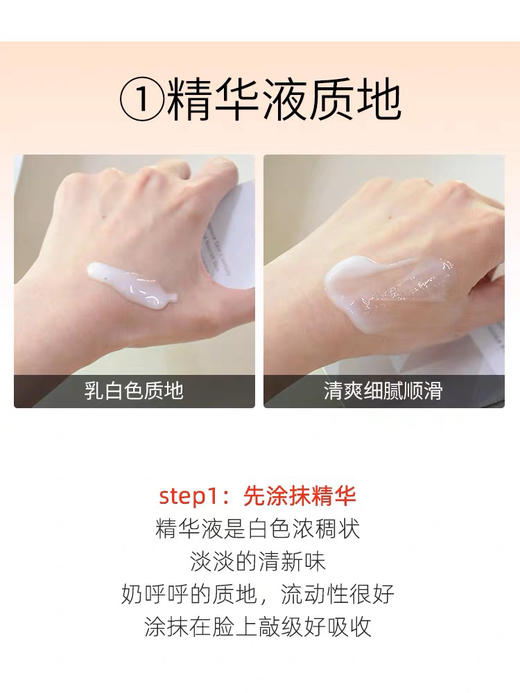 ①精华液质地

乳白色质地

清爽细腻顺滑

step1：先涂抹精华
精华液是白色浓稠状
淡淡的清新味
奶呼呼的质地，流动性很好
涂抹在脸上敲级好吸收