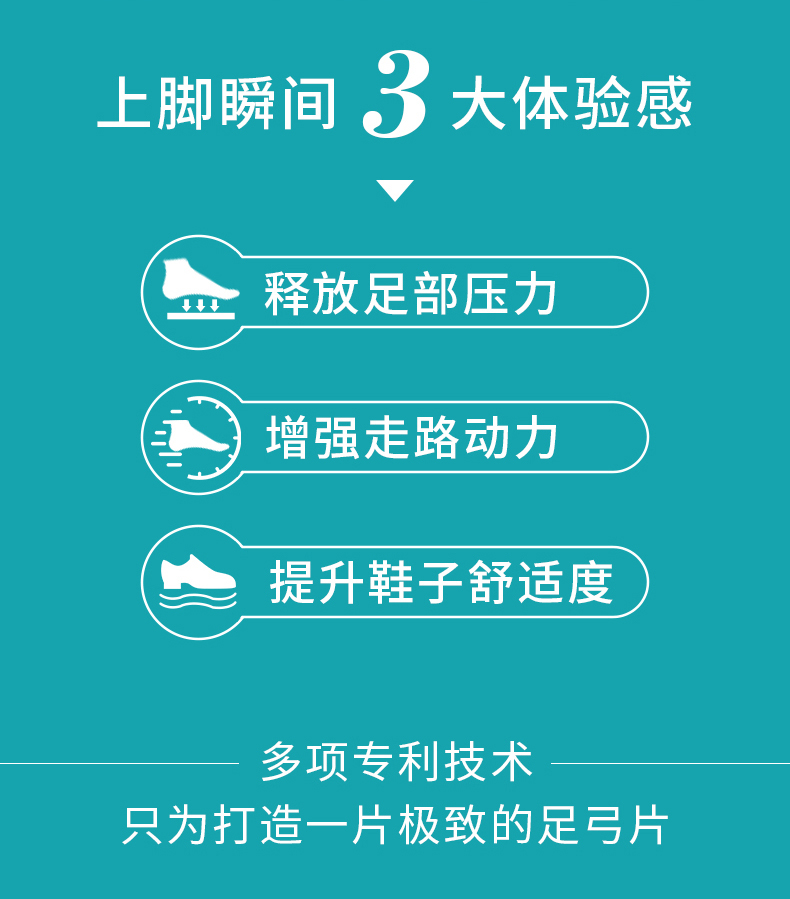 上脚瞬间3大体验感

释放足部压力

增强走路动力

提升鞋子舒适度

多项专利技术

只为打造一片极致的足弓片