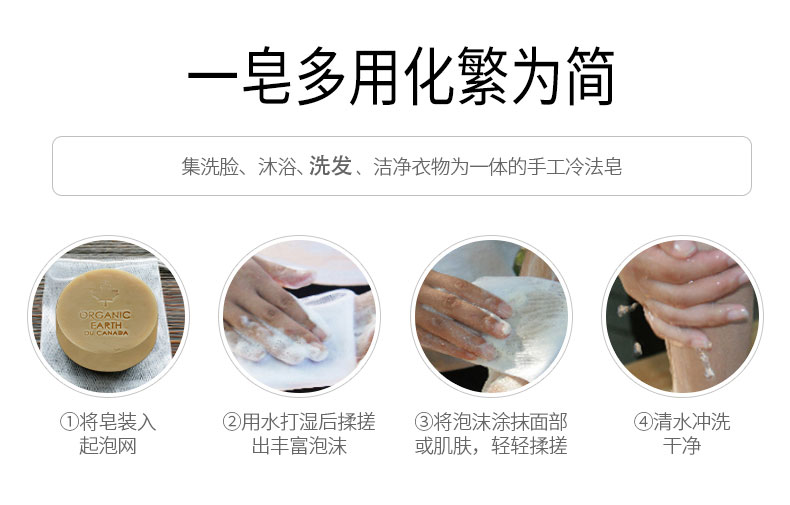 一皂多用化繁为简

集洗脸、沐浴、洗发、洁净衣物为一体的手工冷法皂

ORGANIC EARTH DU CANADA

①将皂装入起泡网

②用水打湿后揉搓出丰富泡沫

③将泡沫涂抹面部或肌肤，轻轻揉搓

④清水冲洗干净