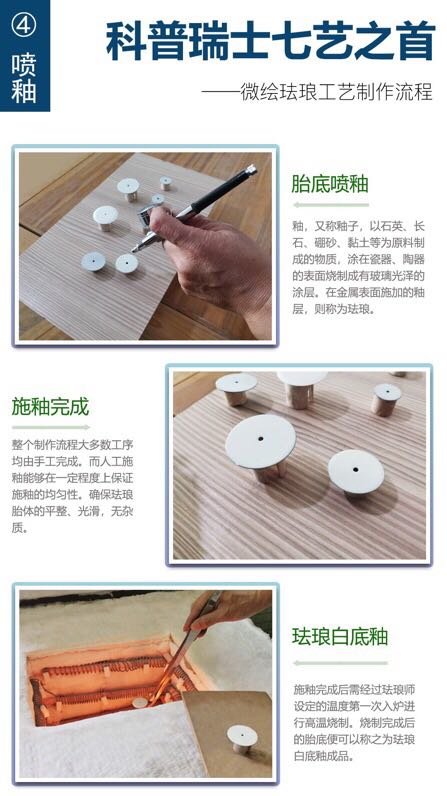 ④
喷釉

科普瑞士七艺之首

——微绘珐琅工艺制作流程

胎底喷釉

釉，又称釉子，以石英、长石、硼砂、黏土等为原料制成的物质，涂在瓷器、陶器的表面烧制成有玻璃光泽的涂层。在金属表面施加的釉层，则称为珐琅。

施釉完成

整个制作流程大多数工序均由手工完成。而人工施釉能够在一定程度上保证施釉的均匀性。确保珐琅胎体的平整、光滑，无杂质。

珐琅白底釉

施釉完成后需经过珐琅师设定的温度第一次入炉进行高温烧制。烧制完成后的胎底便可以称之为珐琅白底釉成品。