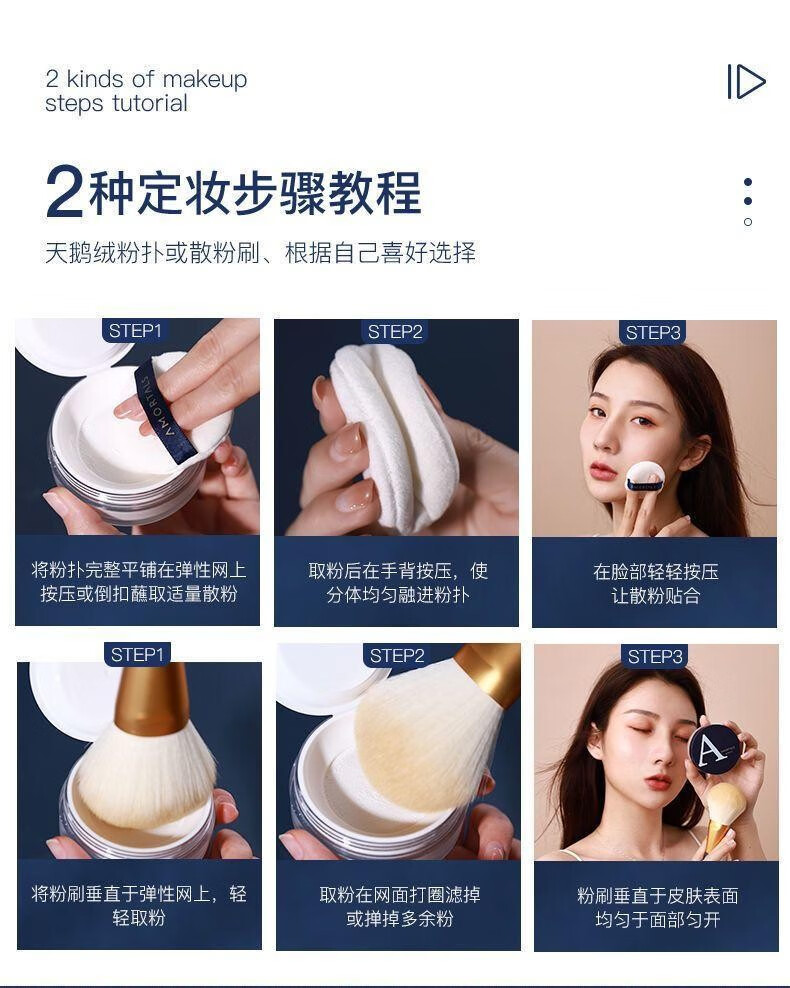 2 kinds of makeup steps tutorial

2种定妆步骤教程

天鹅绒粉扑或散粉刷、根据自己喜好选择

STEP1

AMORTALS

将粉扑完整平铺在弹性网上按压或倒扣蘸取适量散粉

STEP2

取粉后在手背按压，使分体均匀融进粉扑

STEP3

在脸部轻轻按压让散粉贴合

STEP1

将粉刷垂直于弹性网上，轻轻取粉

STEP2

取粉在网面打圈滤掉或掸掉多余粉

STEP3

A

粉刷垂直于皮肤表面均匀于面部匀开