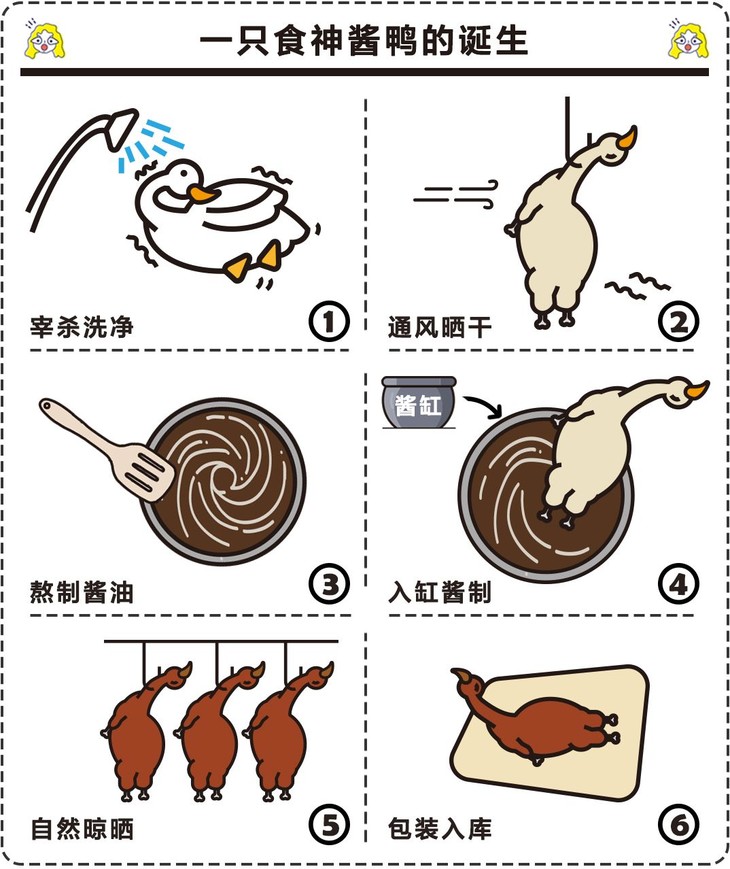 一只食神酱鸭的诞生

宰杀洗净 1

通风晒干 2

熬制酱油 3

酱缸

入缸酱制 4

自然晾晒 5

包装入库 6