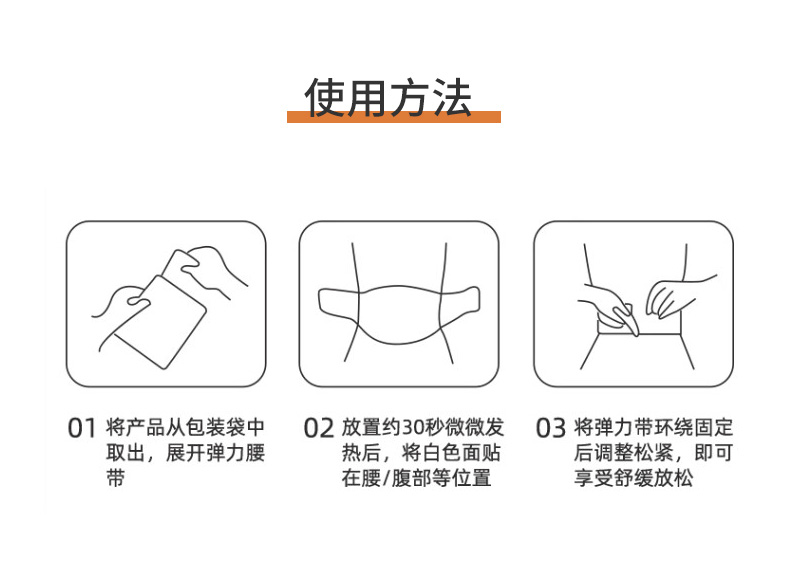 使用方法

01 将产品从包装袋中取出，展开弹力腰带

02 放置约30秒微微发热后，将白色面贴在腰/腹部等位置

03 将弹力带环绕固定后调整松紧，即可享受舒缓放松