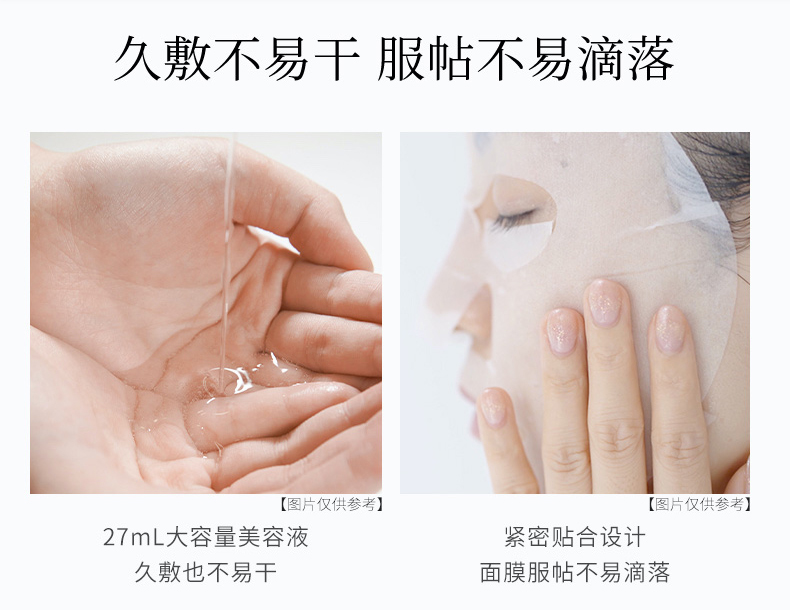 久敷不易干 服帖不易滴落

【图片仅供参考】

27mL大容量美容液
久敷也不易干

【图片仅供参考】

紧密贴合设计
面膜服帖不易滴落