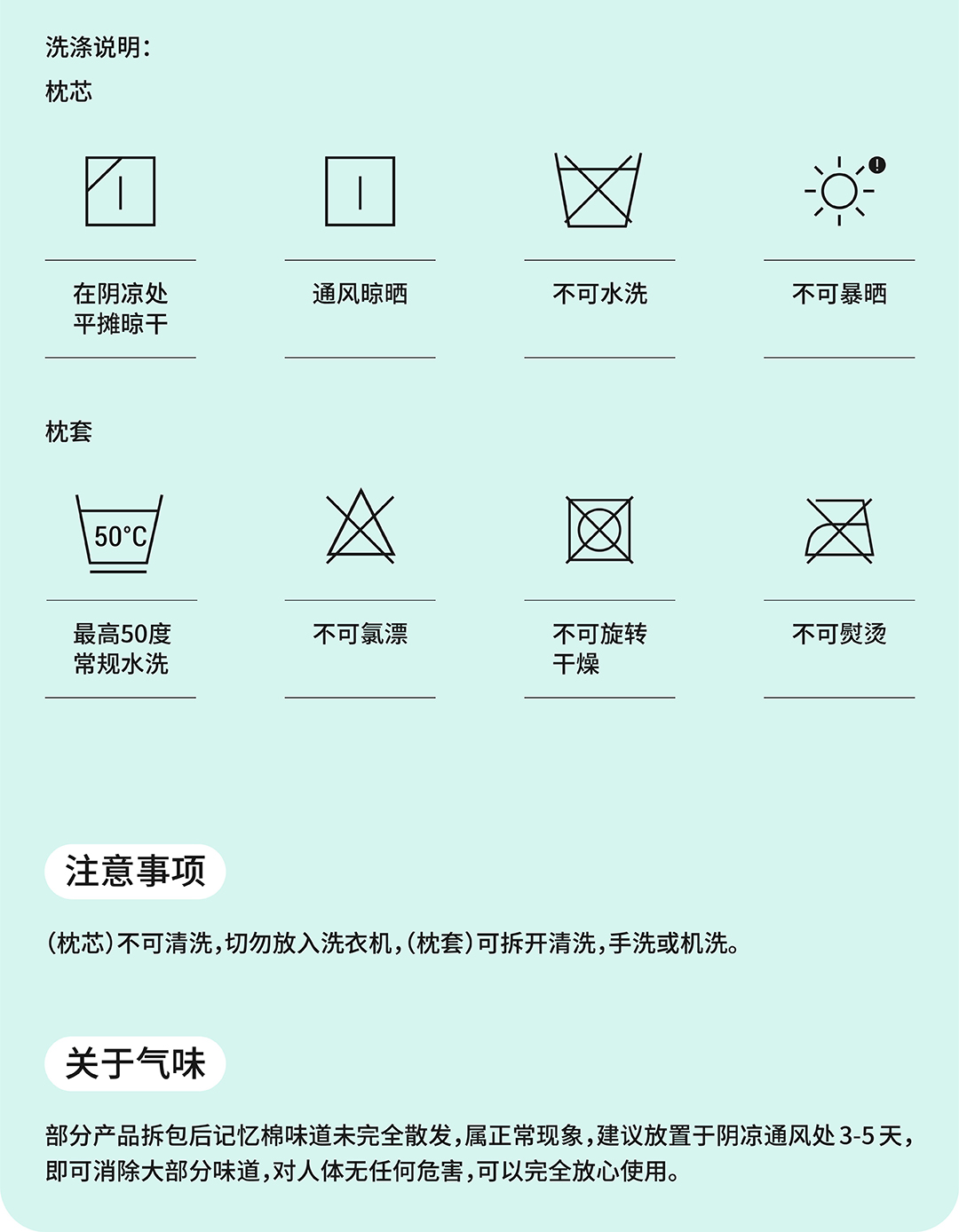 洗涤说明:
枕芯

在阴凉处
平摊晾干

通风晾晒

不可水洗

不可暴晒

枕套

50°C

最高50度
常规水洗

不可氯漂

不可旋转
干燥

不可熨烫

注意事项

(枕芯)不可清洗,切勿放入洗衣机,(枕套)可拆开清洗,手洗或机洗。

关于气味

部分产品拆包后记忆棉味道未完全散发,属正常现象,建议放置于阴凉通风处3-5天,即可消除大部分味道,对人体无任何危害,可以完全放心使用。