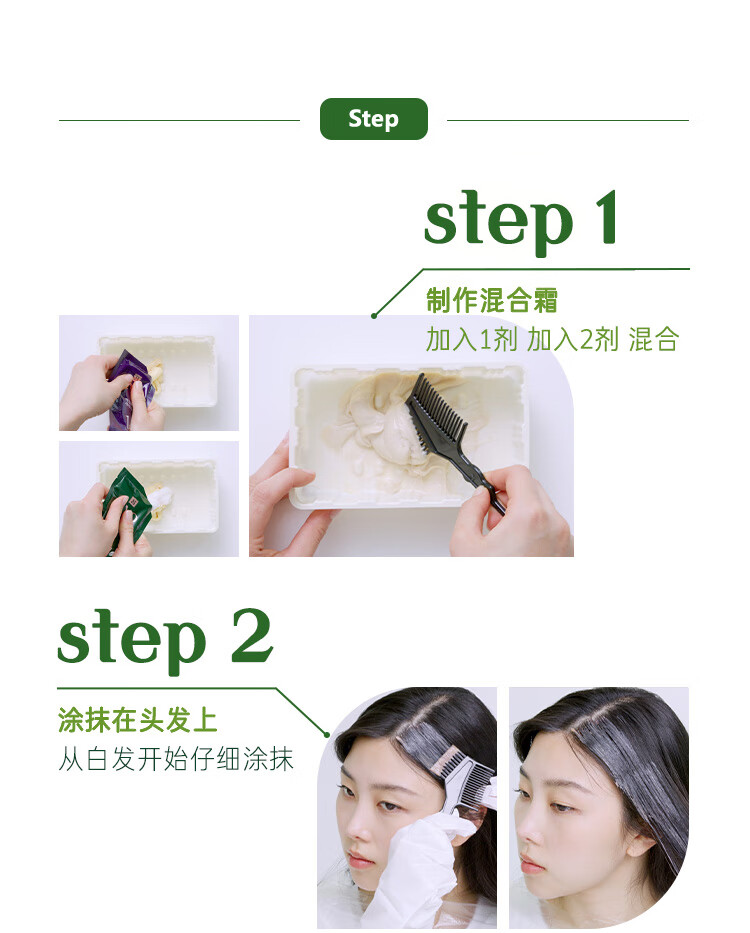 Step

step 1

制作混合霜
加入1剂 加入2剂 混合

step 2

涂抹在头发上
从白发开始仔细涂抹