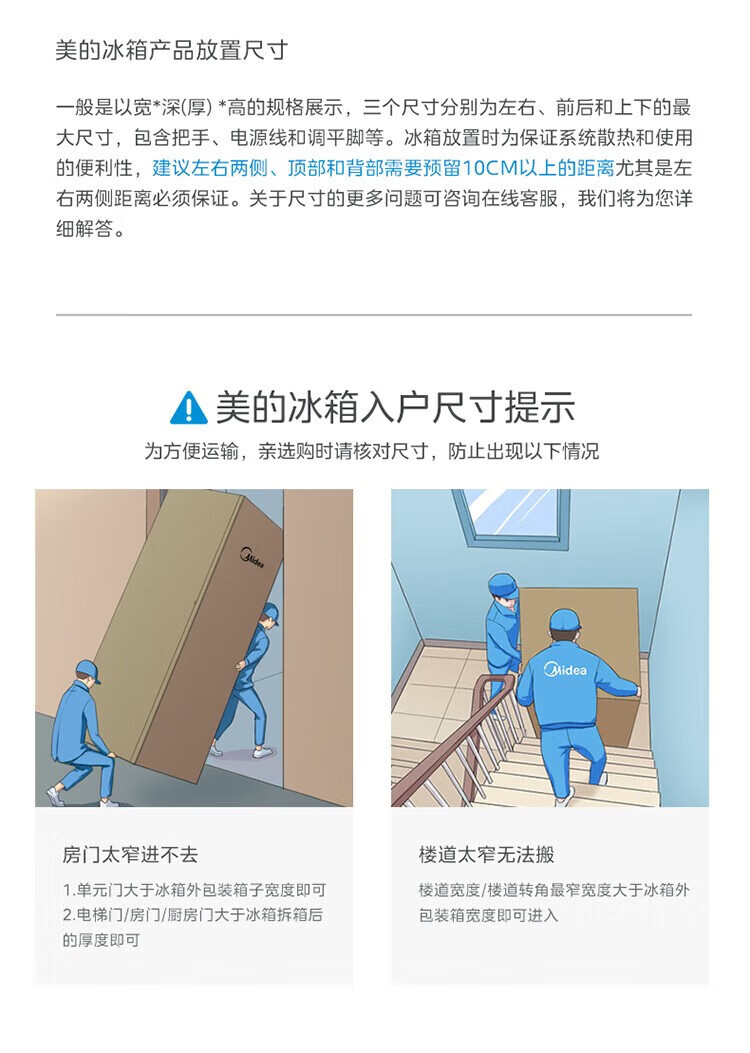 美的冰箱产品放置尺寸

一般是以宽*深(厚) *高的规格展示，三个尺寸分别为左右、前后和上下的最大尺寸，包含把手、电源线和调平脚等。冰箱放置时为保证系统散热和使用的便利性，建议左右两侧、顶部和背部需要预留10CM以上的距离尤其是左右两侧距离必须保证。关于尺寸的更多问题可咨询在线客服，我们将为您详细解答。

美的冰箱入户尺寸提示

为方便运输，亲选购时请核对尺寸，防止出现以下情况

Midea

Midea

房门太窄进不去

1.单元门大于冰箱外包装箱子宽度即可
2.电梯门/房门/厨房门大于冰箱拆箱后的厚度即可

楼道太窄无法搬

楼道宽度/楼道转角最窄宽度大于冰箱外包装箱宽度即可进入