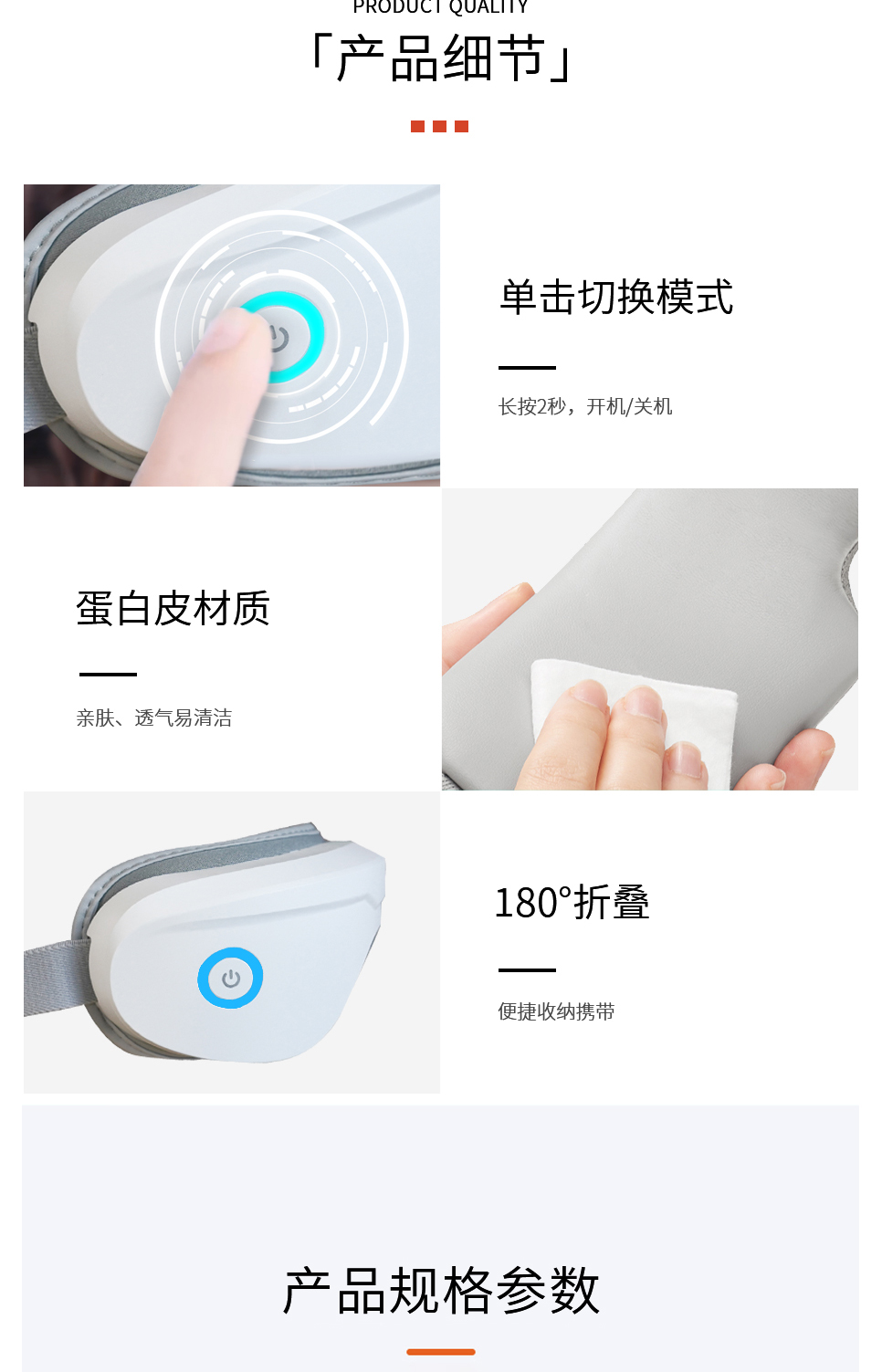 PRODUCT QUALITY

「产品细节」

单击切换模式

长按2秒，开机/关机

蛋白皮材质

亲肤、透气易清洁

180°折叠

便捷收纳携带

产品规格参数