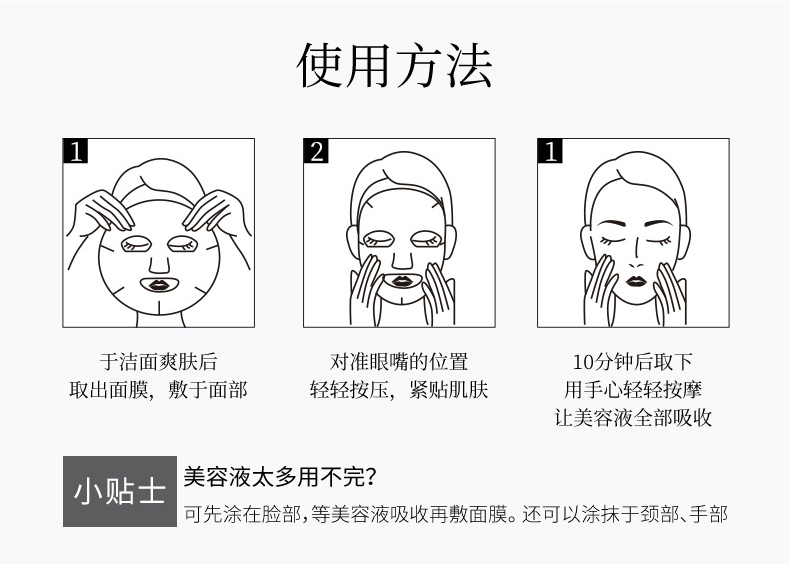 使用方法

1

于洁面爽肤后
取出面膜，敷于面部

2

对准眼嘴的位置
轻轻按压，紧贴肌肤

1

10分钟后取下
用手心轻轻按摩
让美容液全部吸收

小贴士

美容液太多用不完？
可先涂在脸部，等美容液吸收再敷面膜。还可以涂抹于颈部、手部