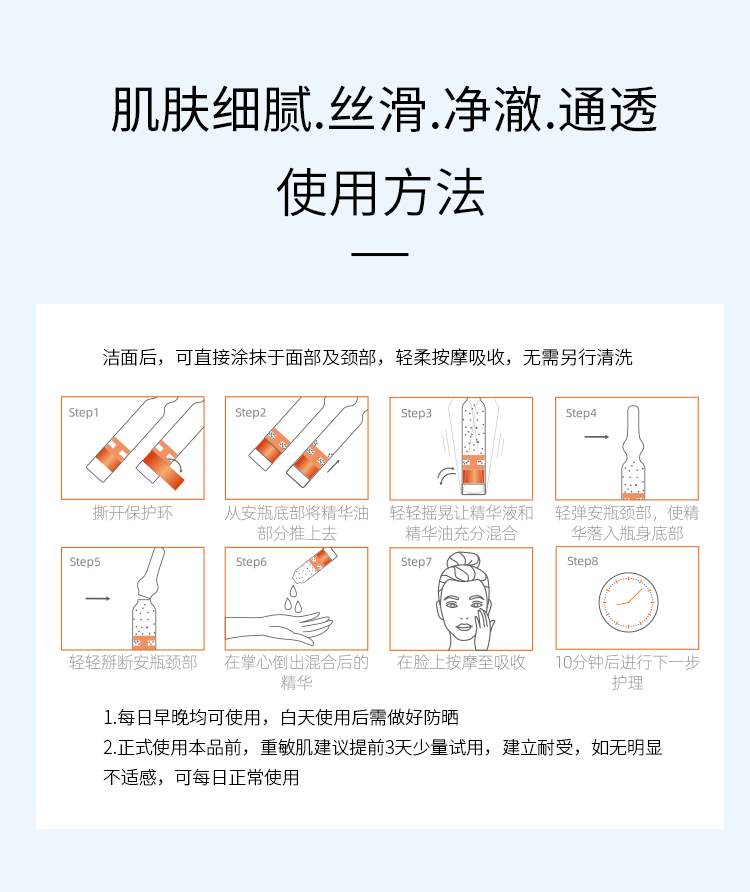 肌肤细腻.丝滑.净澈.通透
使用方法

洁面后，可直接涂抹于面部及颈部，轻柔按摩吸收，无需另行清洗

Step1
撕开保护环

Step2
从安瓶底部将精华油部分推上去

Step3
轻轻摇晃让精华液和精华油充分混合

Step4
轻弹安瓶颈部，使精华落入瓶身底部

Step5
轻轻掰断安瓶颈部

Step6
在掌心倒出混合后的精华

Step7
在脸上按摩至吸收

Step8
10分钟后进行下一步护理

1.每日早晚均可使用，白天使用后需做好防晒
2.正式使用本品前，重敏肌建议提前3天少量试用，建立耐受，如无明显不适感，可每日正常使用