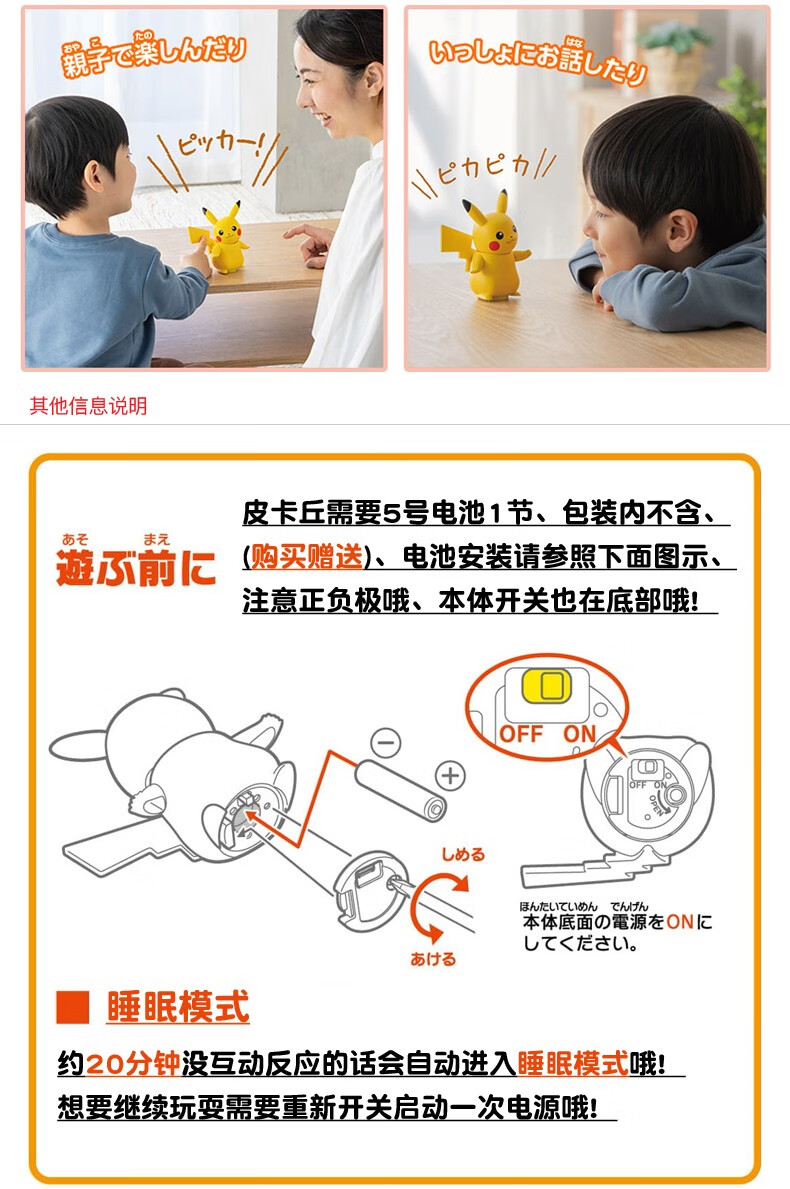 親子で楽しんだり

ピッカー!

いっしょにお話したり

ピカピカ

其他信息说明

遊ぶ前に

皮卡丘需要5号电池1节、包装内不含、(购买赠送)、电池安装请参照下面图示、注意正负极哦、本体开关也在底部哦!

OFF ON

OFF ON OPEN

しめる

あける

本体底面の電源をONにしてください。

■ 睡眠模式

约20分钟没互动反应的话会自动进入睡眠模式哦!
想要继续玩耍需要重新开关启动一次电源哦!