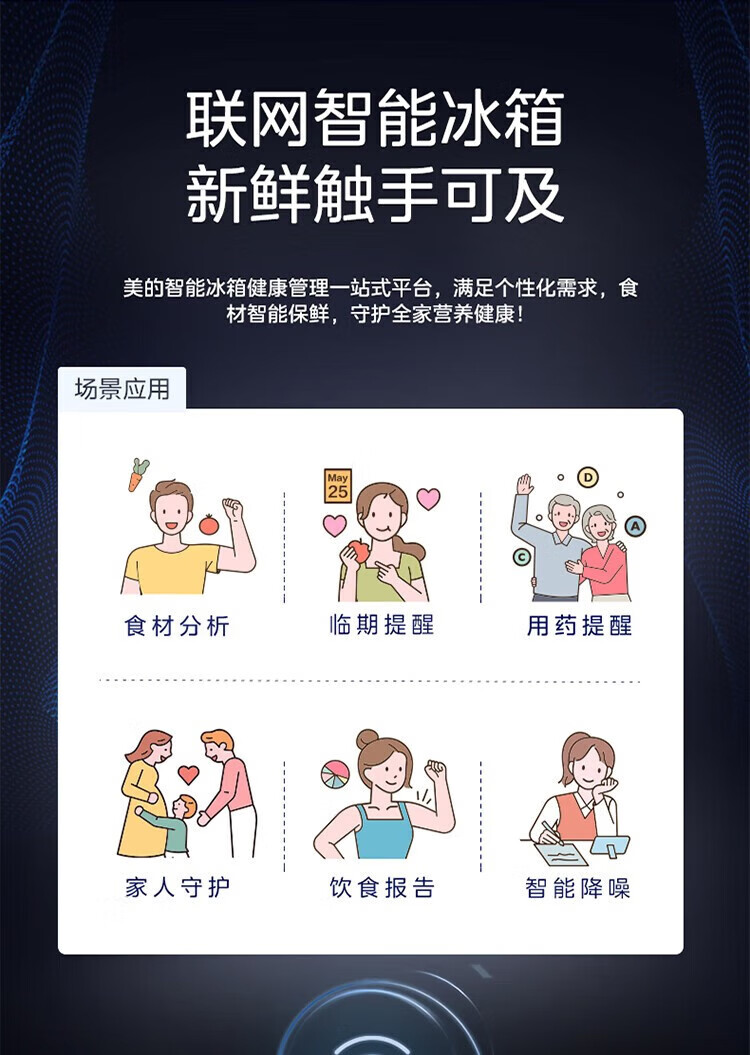 联网智能冰箱
新鲜触手可及

美的智能冰箱健康管理一站式平台，满足个性化需求，食材智能保鲜，守护全家营养健康！

场景应用

May
25

D
A
C

食材分析
临期提醒
用药提醒

家人守护
饮食报告
智能降噪