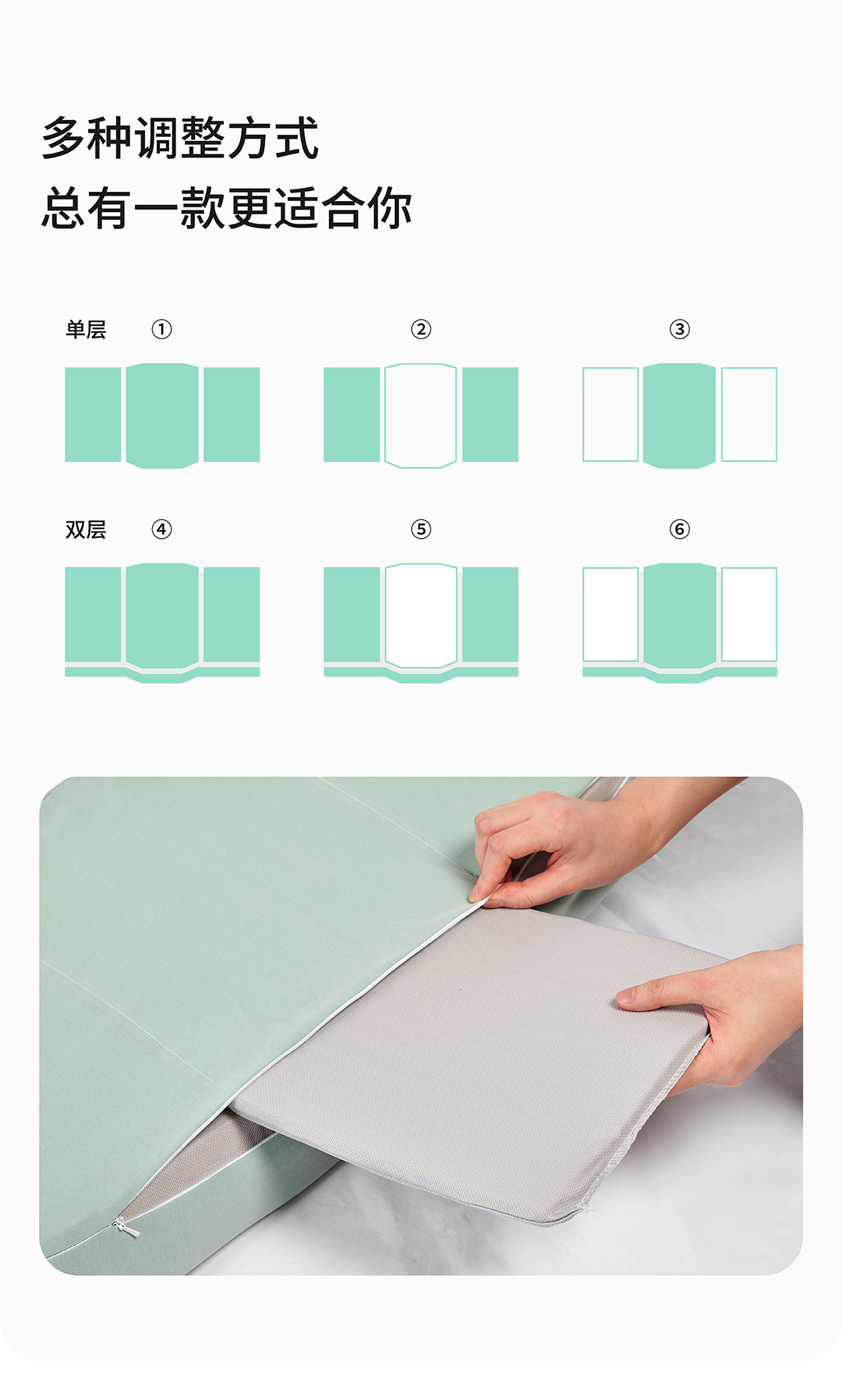 多种调整方式
总有一款更适合你

单层 ① ② ③

双层 ④ ⑤ ⑥