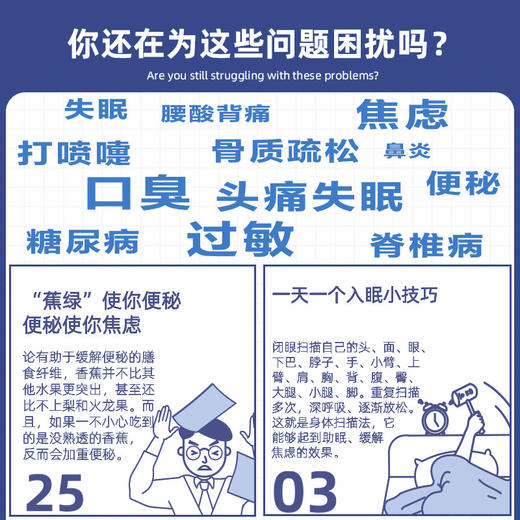 你还在为这些问题困扰吗？
Are you still struggling with these problems?

失眠 腰酸背痛 焦虑
打喷嚏 骨质疏松 鼻炎
口臭 头痛失眠 便秘
糖尿病 过敏 脊椎病

“蕉绿”使你便秘
便秘使你焦虑

论有助于缓解便秘的膳食纤维，香蕉并不比其他水果更突出，甚至还比不上梨和火龙果。而且，如果一不小心吃到的是没熟透的香蕉，反而会加重便秘。

25

一天一个入眠小技巧

闭眼扫描自己的头、面、眼、下巴、脖子、手、小臂、上臂、肩、胸、背、腹、臀、大腿、小腿、脚。重复扫描多次，深呼吸、逐渐放松。这就是身体扫描法，它能够起到助眠、缓解焦虑的效果。

03