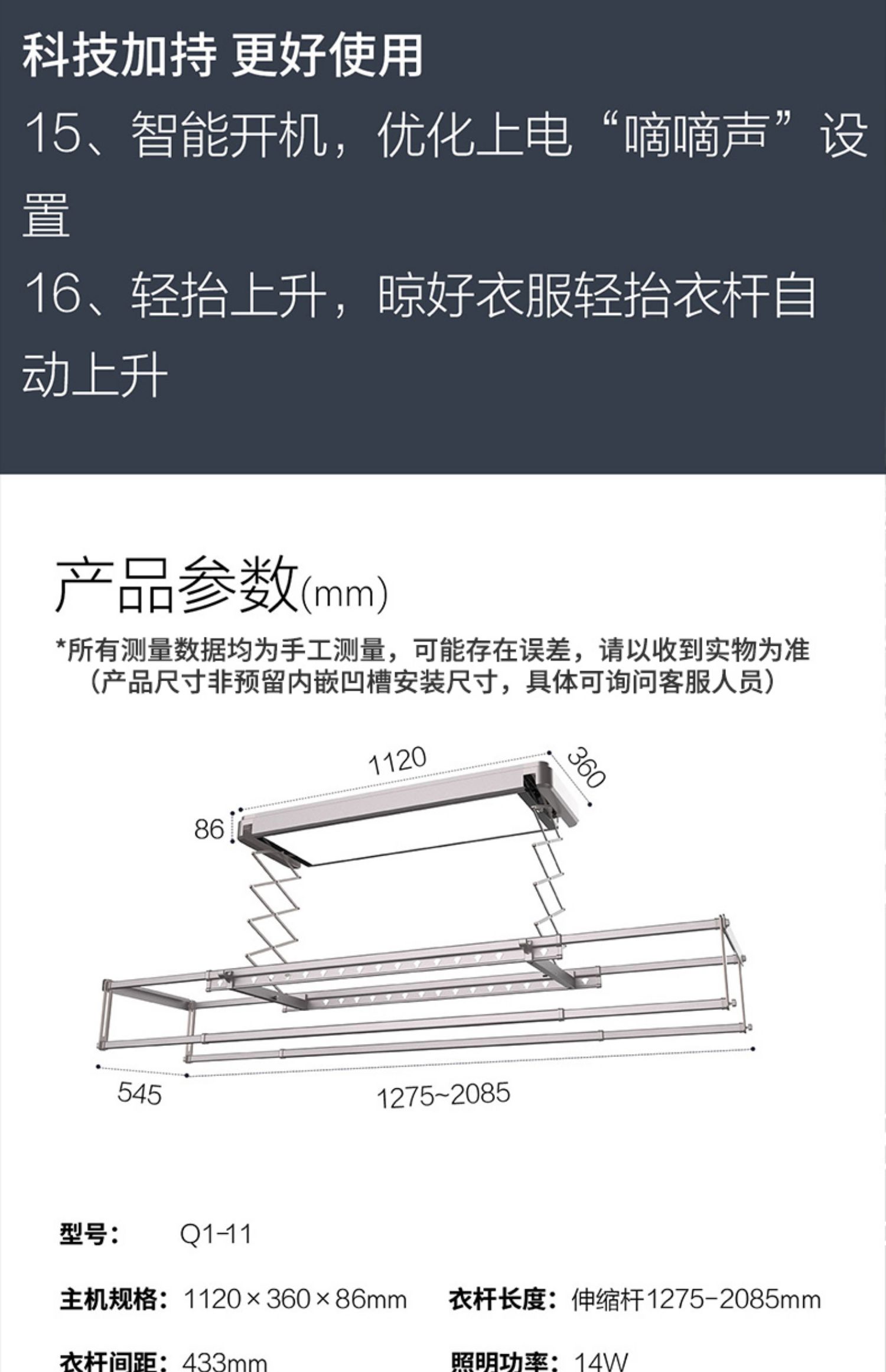 科技加持 更好使用

15、智能开机，优化上电“嘀嘀声”设置

16、轻抬上升，晾好衣服轻抬衣杆自动上升

产品参数(mm)

*所有测量数据均为手工测量，可能存在误差，请以收到实物为准
（产品尺寸非预留内嵌凹槽安装尺寸，具体可询问客服人员）

1120
360
86
545
1275~2085

型号： Q1-11

主机规格： 1120×360×86mm 衣杆长度： 伸缩杆1275-2085mm

衣杆间距： 433mm 照明功率： 14W