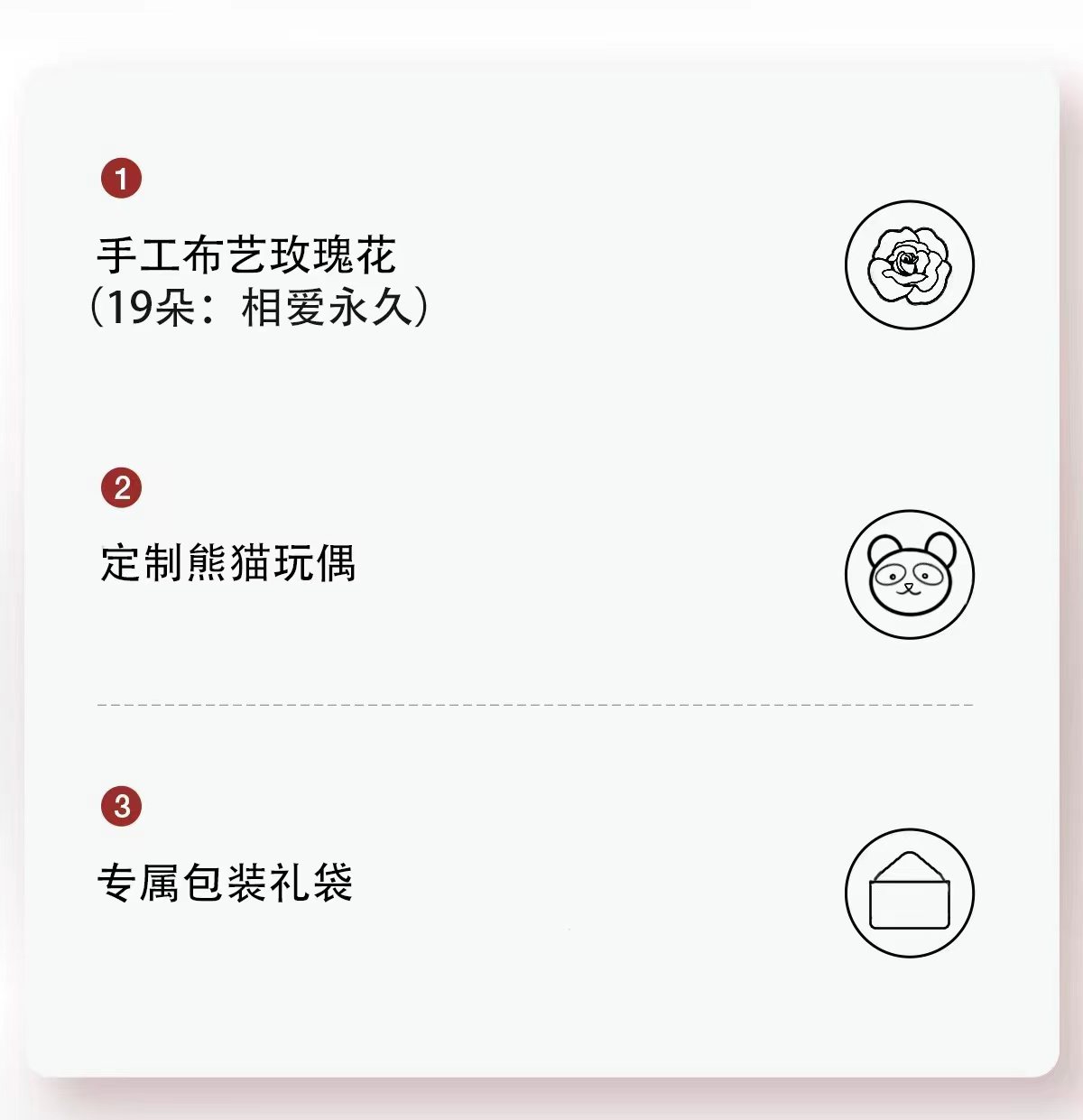 1

手工布艺玫瑰花
(19朵：相爱永久)

2

定制熊猫玩偶

3

专属包装礼袋