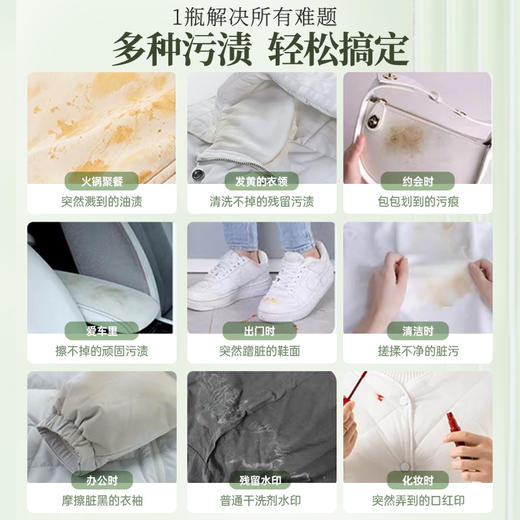 1瓶解决所有难题
多种污渍 轻松搞定

火锅聚餐
突然溅到的油渍

发黄的衣领
清洗不掉的残留污渍

约会时
包包划到的污痕

爱车里
擦不掉的顽固污渍

出门时
突然蹭脏的鞋面

清洁时
搓揉不净的脏污

办公时
摩擦脏黑的衣袖

残留水印
普通干洗剂水印

化妆时
突然弄到的口红印