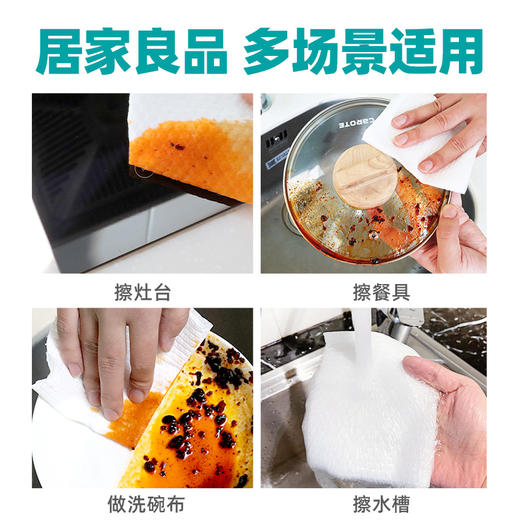 居家良品 多场景适用

CAROTE

擦灶台

擦餐具

做洗碗布

擦水槽