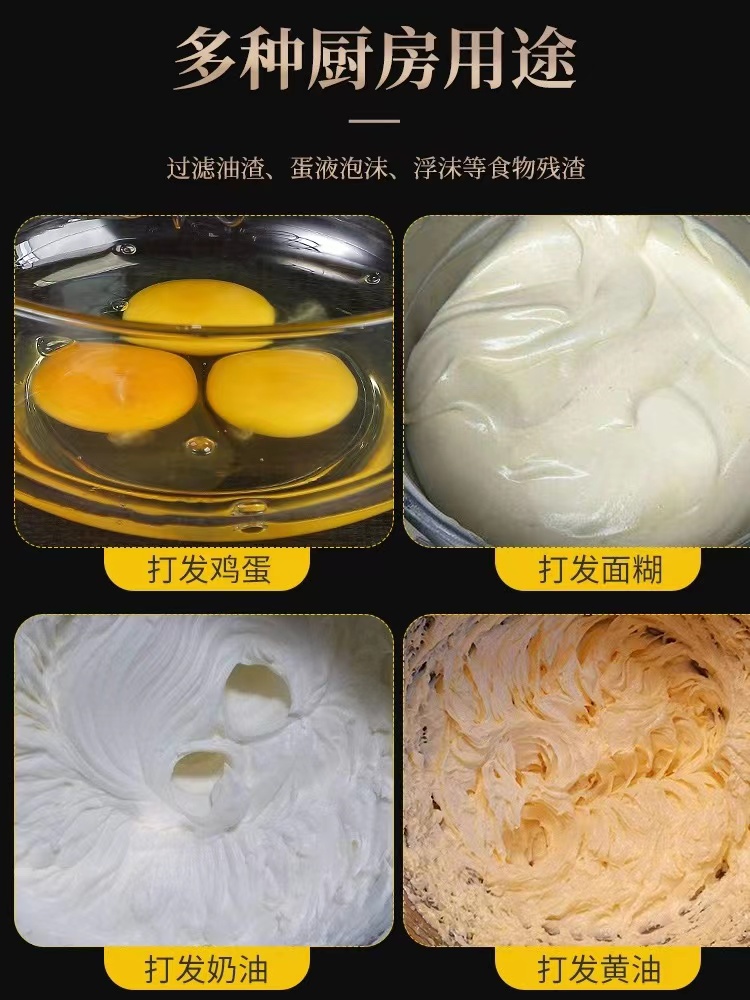 多种厨房用途

过滤油渣、蛋液泡沫、浮沫等食物残渣

打发鸡蛋

打发面糊

打发奶油

打发黄油