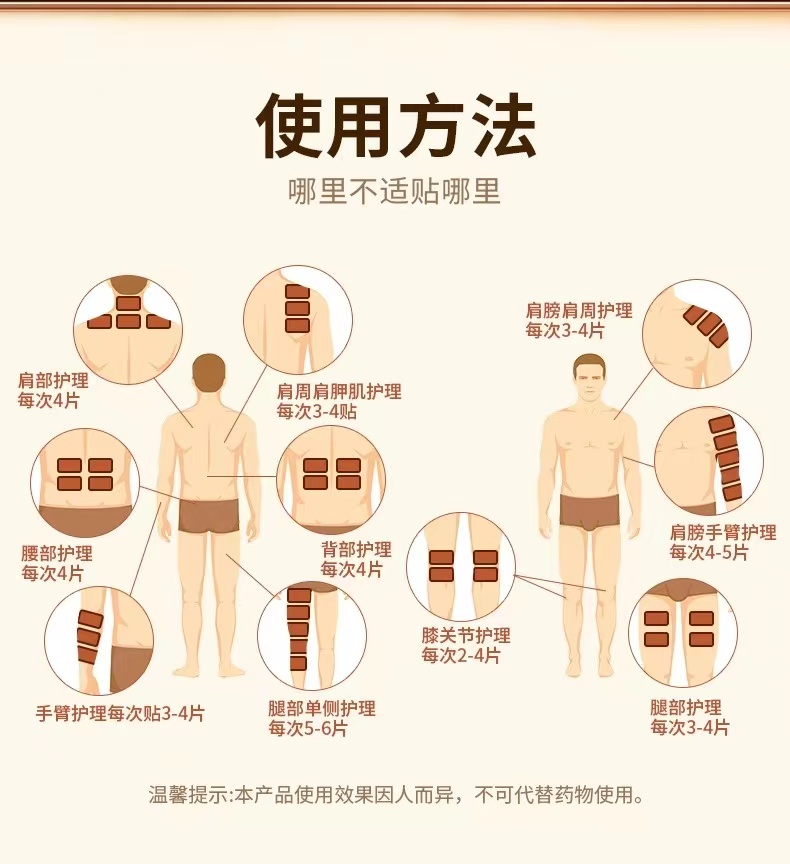 使用方法
哪里不适贴哪里

肩部护理
每次4片

肩周肩胛肌护理
每次3-4贴

腰部护理
每次4片

背部护理
每次4片

手臂护理每次贴3-4片

腿部单侧护理
每次5-6片

肩膀肩周护理
每次3-4片

肩膀手臂护理
每次4-5片

膝关节护理
每次2-4片

腿部护理
每次3-4片

温馨提示:本产品使用效果因人而异，不可代替药物使用。