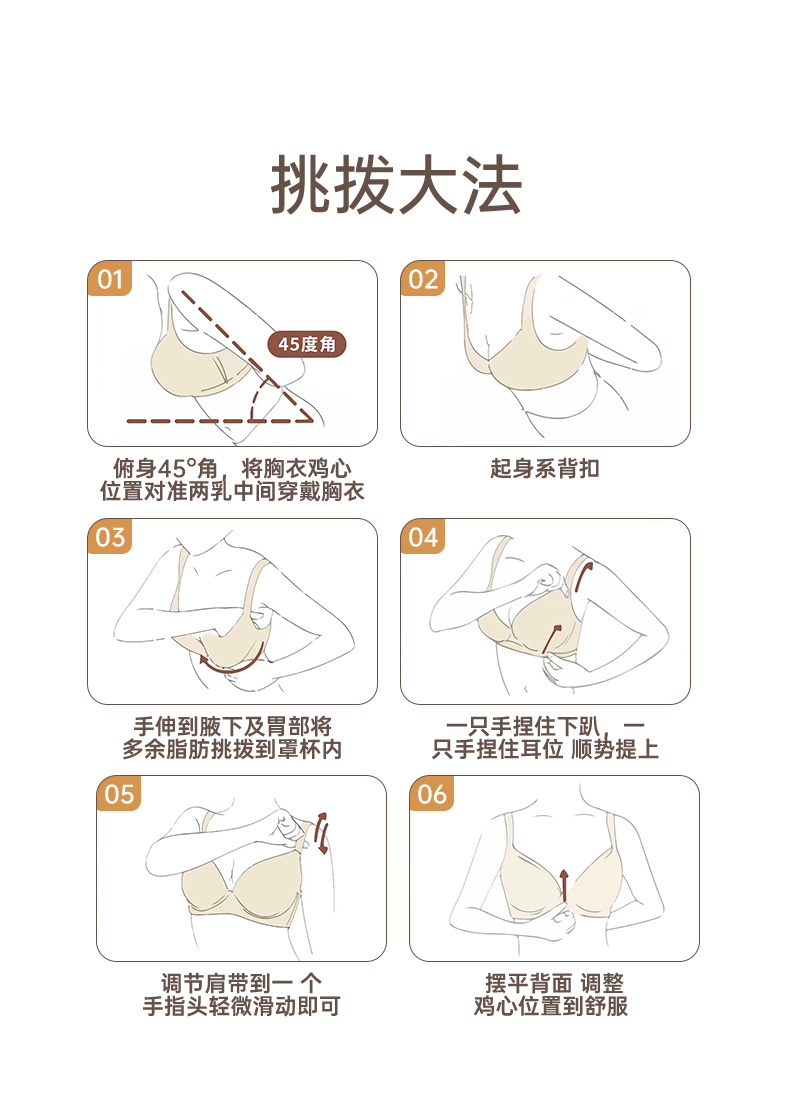 挑拨大法

01

45度角

俯身45°角，将胸衣鸡心位置对准两乳中间穿戴胸衣

02

起身系背扣

03

手伸到腋下及胃部将多余脂肪挑拨到罩杯内

04

一只手捏住下趴，一只手捏住耳位 顺势提上

05

调节肩带到一 个手指头轻微滑动即可

06

摆平背面 调整鸡心位置到舒服