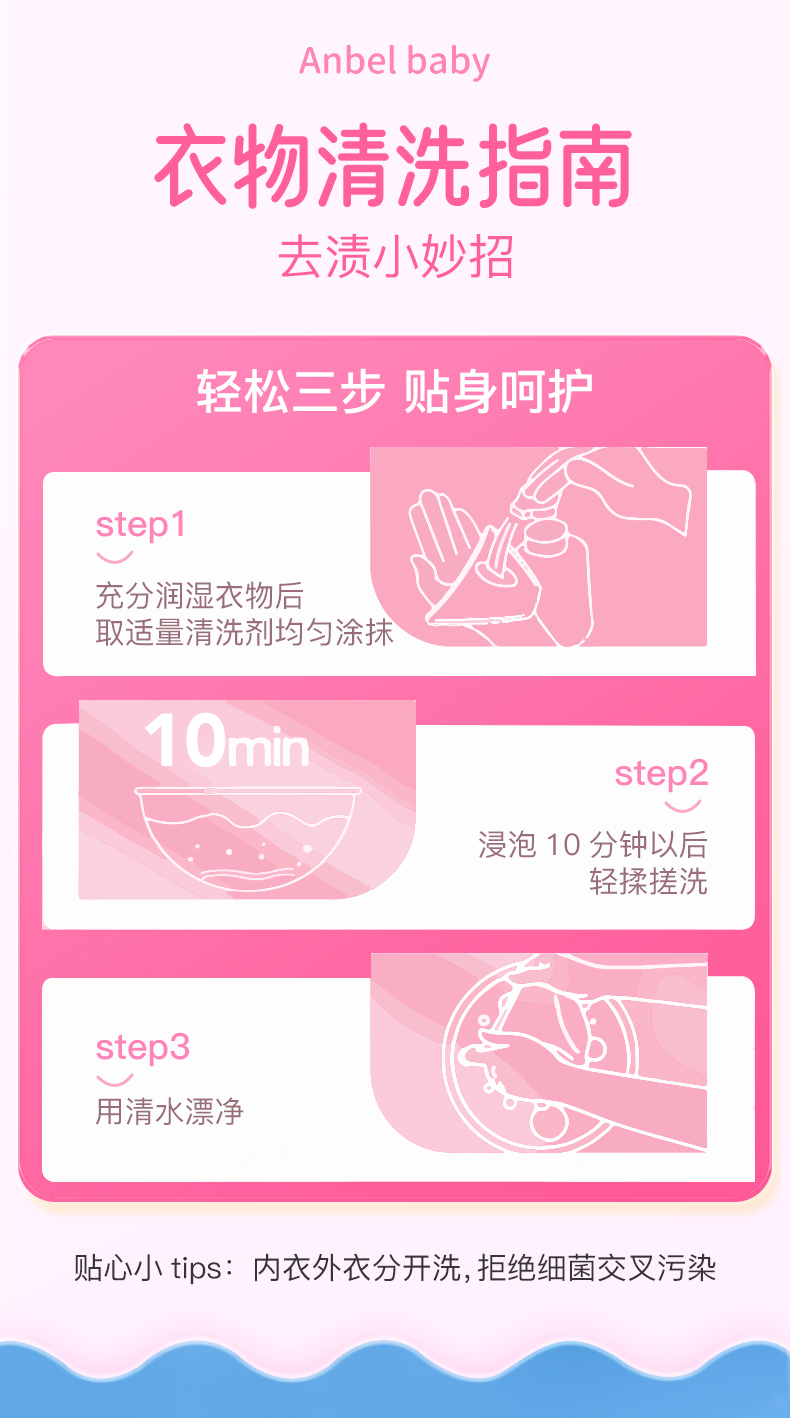 Anbel baby

衣物清洗指南

去渍小妙招

轻松三步 贴身呵护

step1

充分润湿衣物后
取适量清洗剂均匀涂抹

10min

step2

浸泡 10 分钟以后
轻揉搓洗

step3

用清水漂净

贴心小 tips：内衣外衣分开洗，拒绝细菌交叉污染