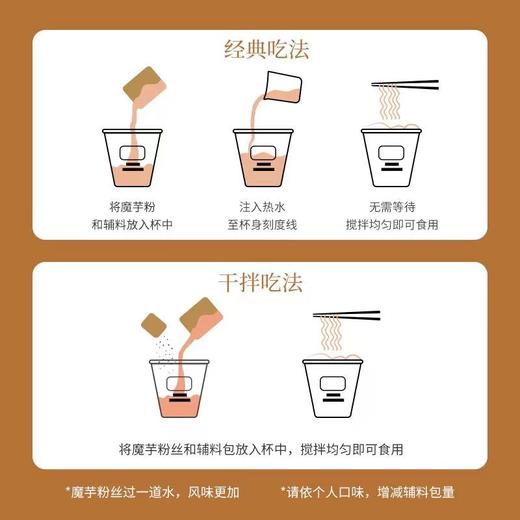 经典吃法

将魔芋粉
和辅料放入杯中

注入热水
至杯身刻度线

无需等待
搅拌均匀即可食用

干拌吃法

将魔芋粉丝和辅料包放入杯中，搅拌均匀即可食用

*魔芋粉丝过一道水，风味更加

*请依个人口味，增减辅料包量