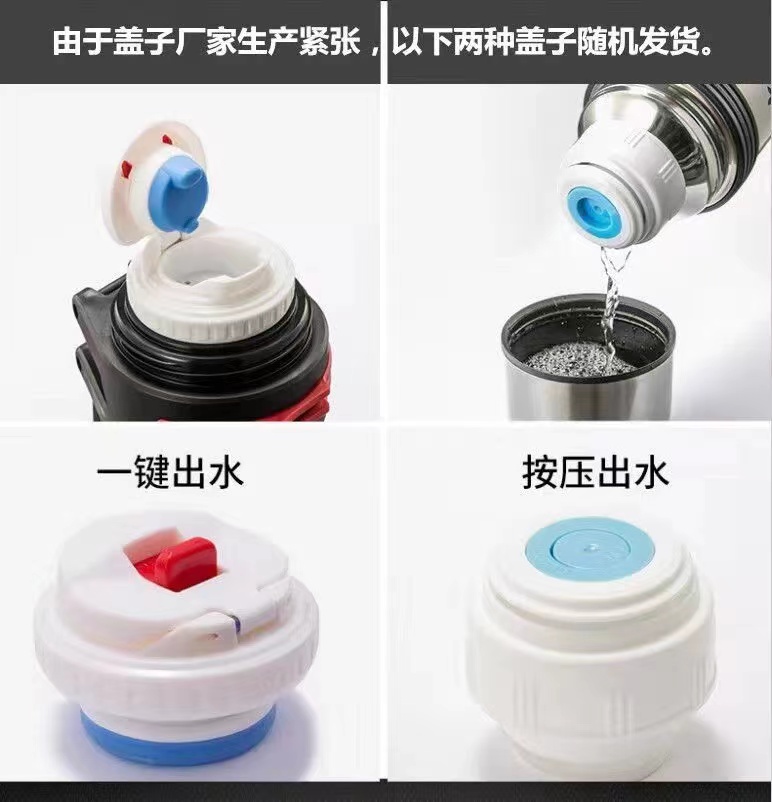 由于盖子厂家生产紧张，以下两种盖子随机发货。

一键出水

按压出水