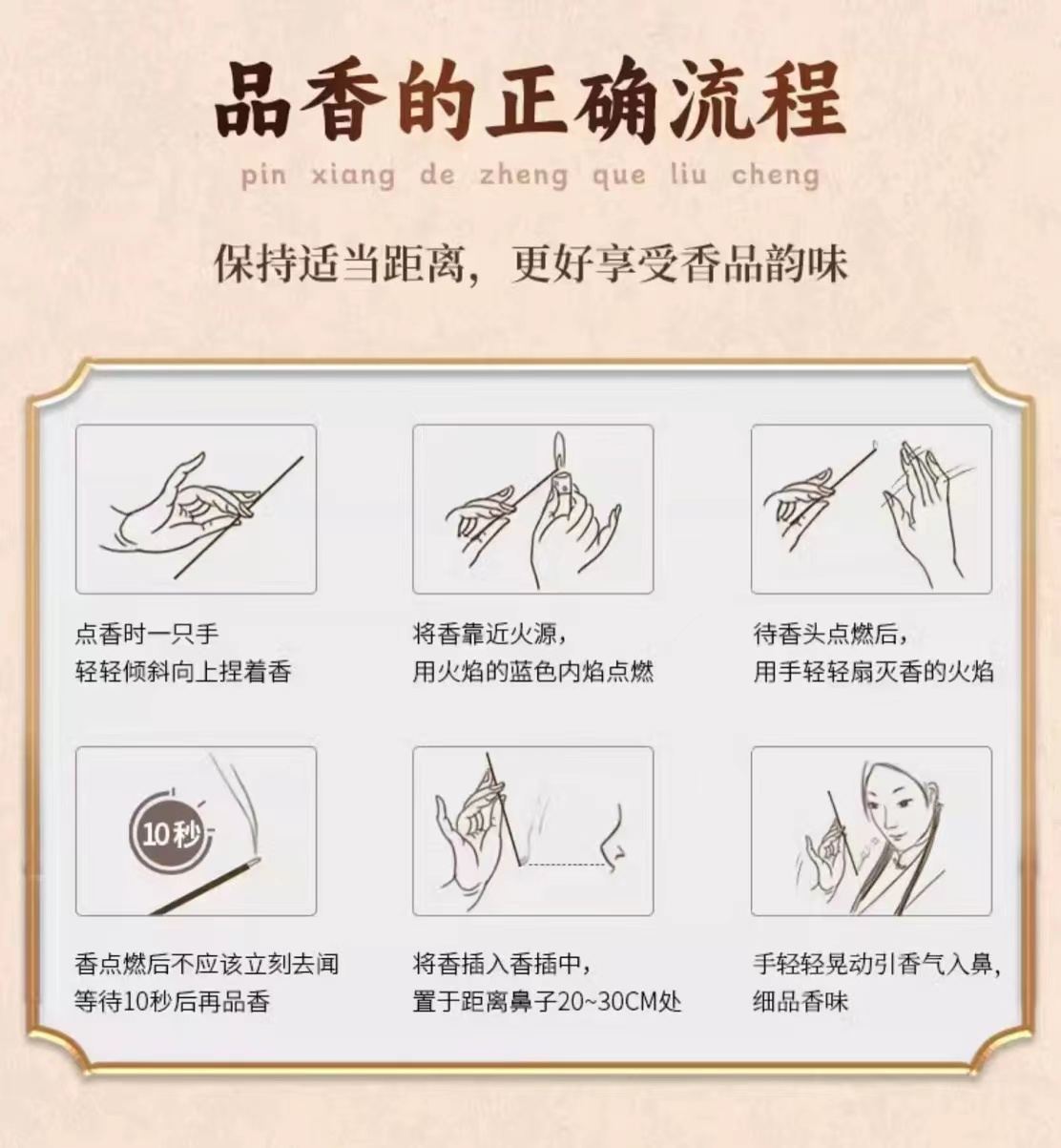 品香的正确流程
pin xiang de zheng que liu cheng

保持适当距离，更好享受香品韵味

点香时一只手
轻轻倾斜向上捏着香

将香靠近火源，
用火焰的蓝色内焰点燃

待香头点燃后，
用手轻轻扇灭香的火焰

10秒

香点燃后不应该立刻去闻
等待10秒后再品香

将香插入香插中，
置于距离鼻子20~30CM处

手轻轻晃动引香气入鼻，
细品香味