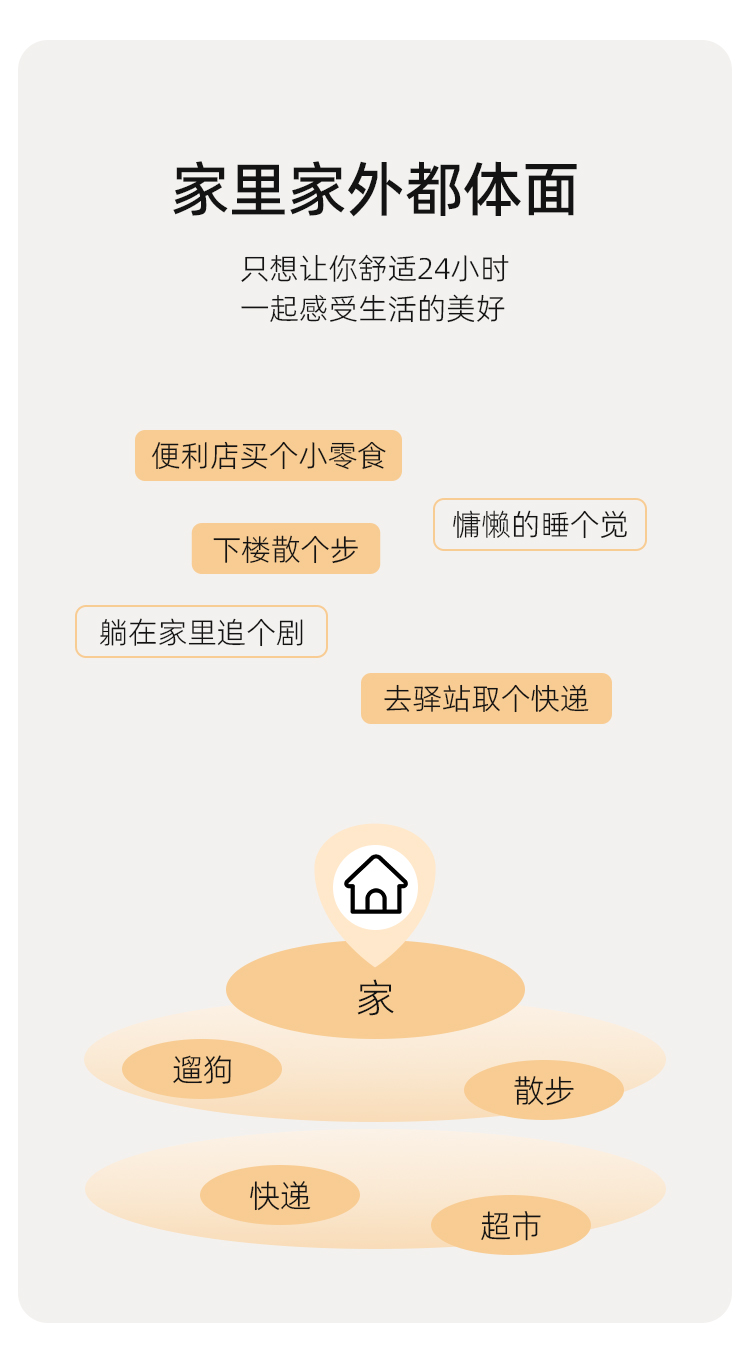 家里家外都体面

只想让你舒适24小时
一起感受生活的美好

便利店买个小零食

慵懒的睡个觉

下楼散个步

躺在家里追个剧

去驿站取个快递

家

遛狗

散步

快递

超市