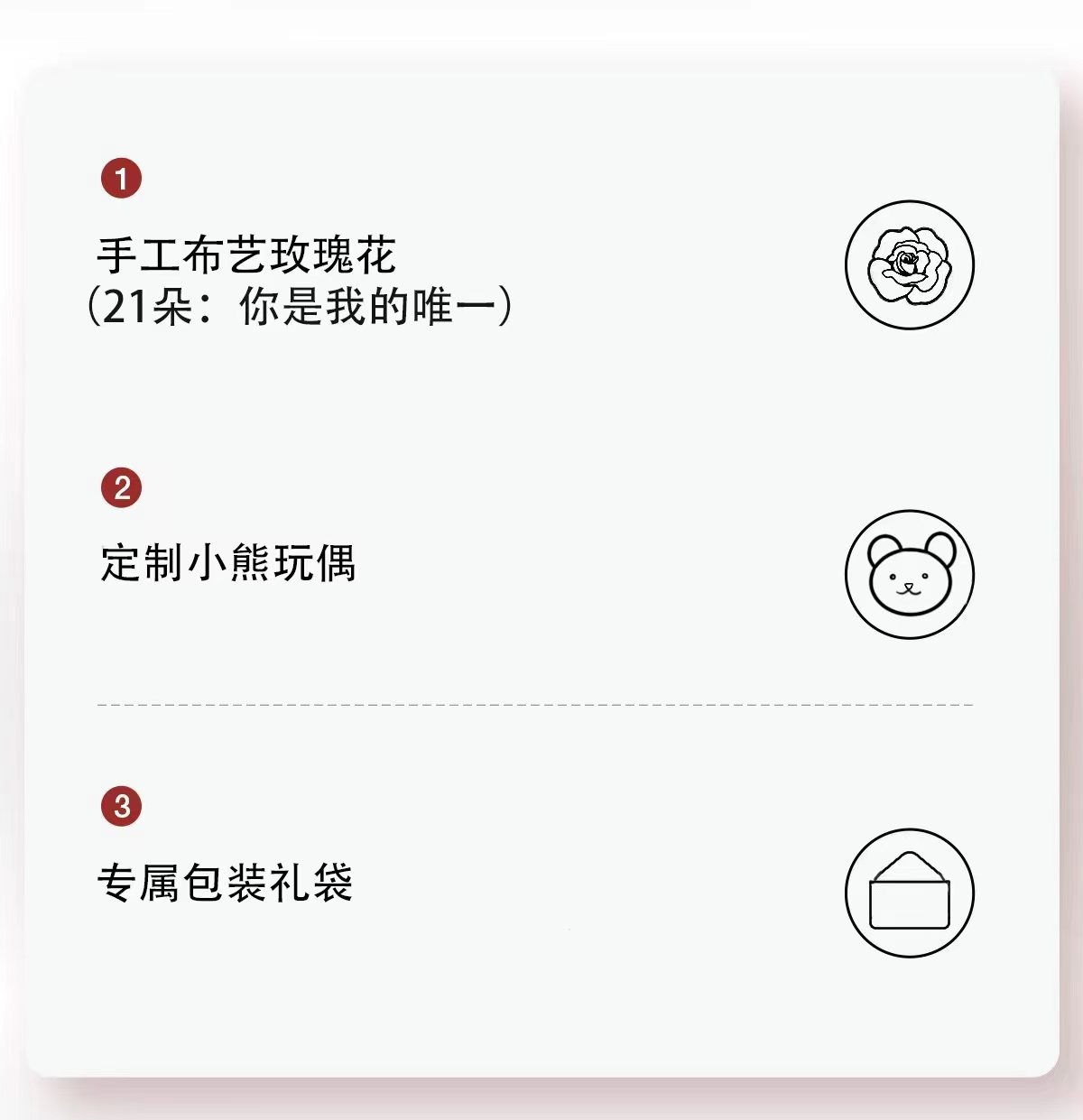 1

手工布艺玫瑰花
(21朵：你是我的唯一)

2

定制小熊玩偶

3

专属包装礼袋