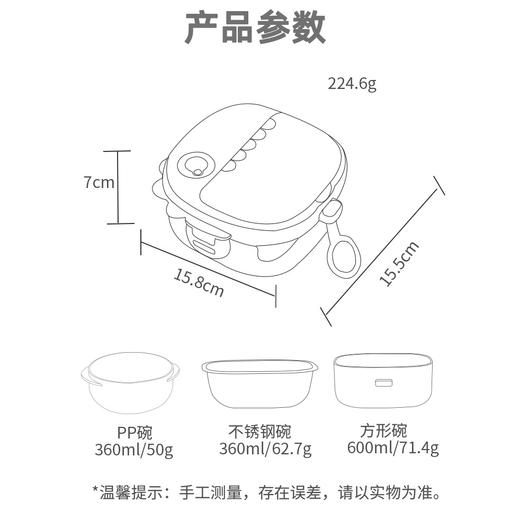 产品参数

224.6g

7cm

15.8cm

15.5cm

PP碗
360ml/50g

不锈钢碗
360ml/62.7g

方形碗
600ml/71.4g

*温馨提示：手工测量，存在误差，请以实物为准。