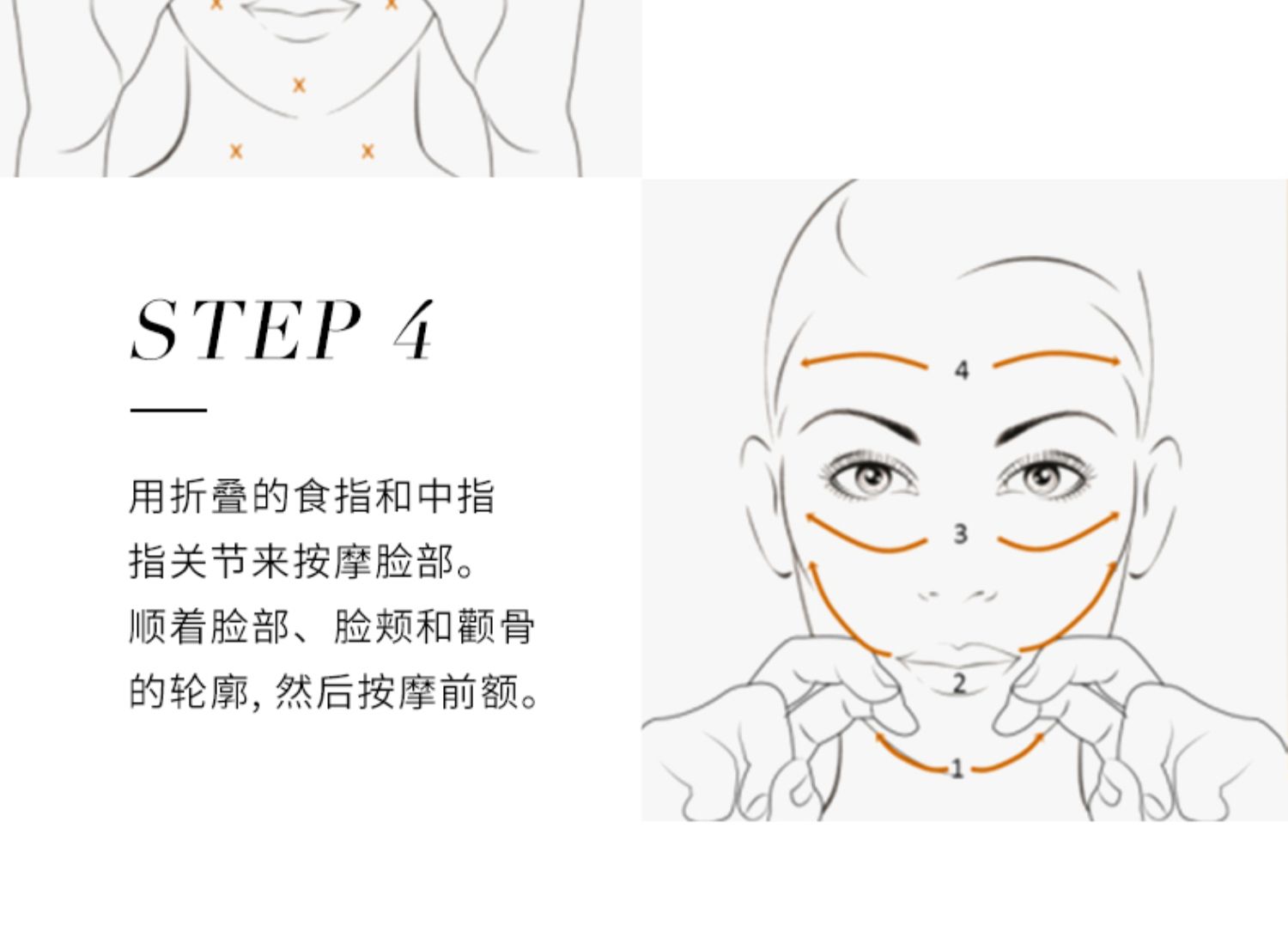 STEP 4

用折叠的食指和中指指关节来按摩脸部。顺着脸部、脸颊和颧骨的轮廓，然后按摩前额。

4

3

2

1