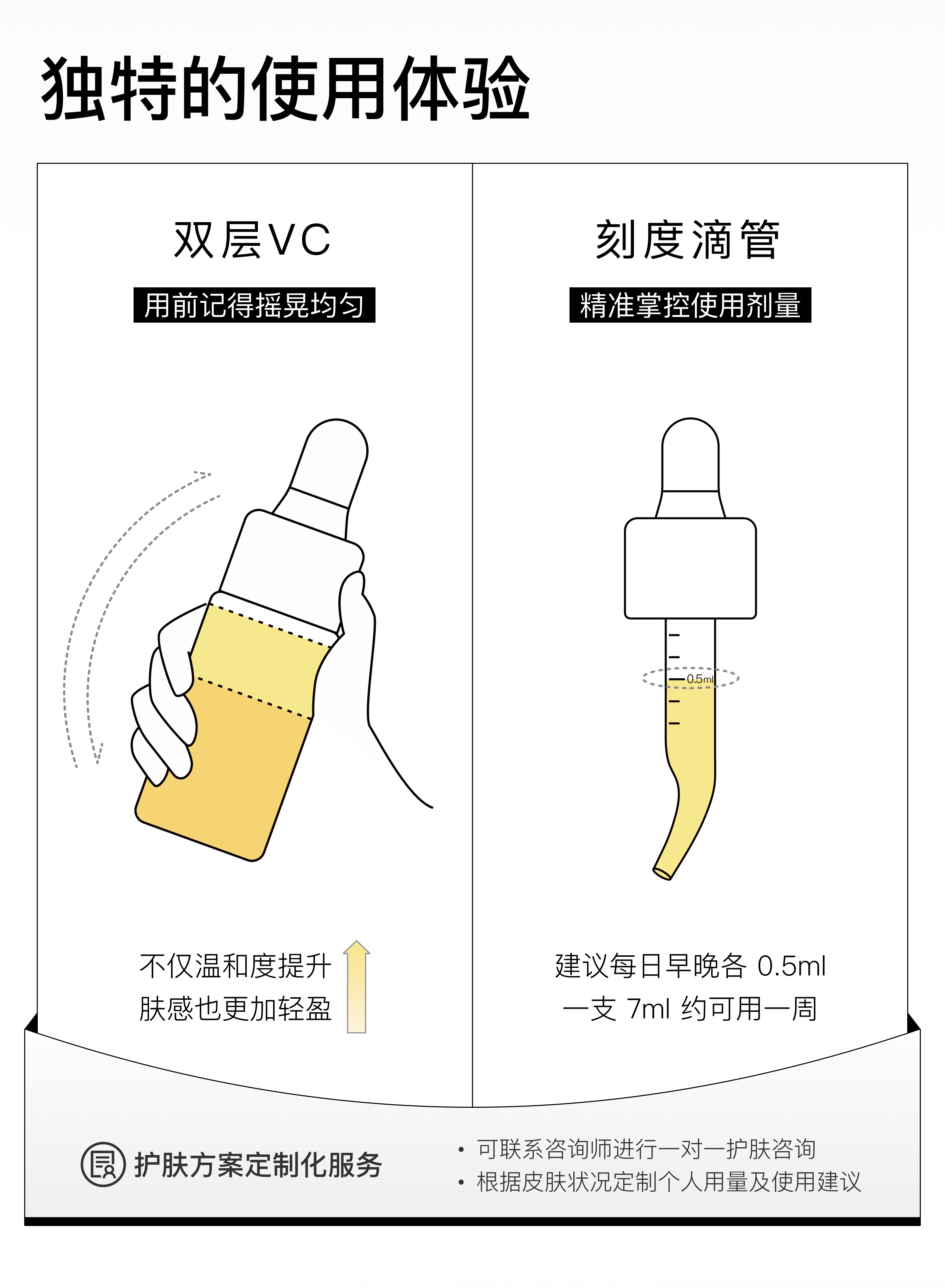 独特的使用体验

双层VC

用前记得摇晃均匀

不仅温和度提升
肤感也更加轻盈

刻度滴管

精准掌控使用剂量

0.5ml

建议每日早晚各 0.5ml
一支 7ml 约可用一周

护肤方案定制化服务

• 可联系咨询师进行一对一护肤咨询
• 根据皮肤状况定制个人用量及使用建议