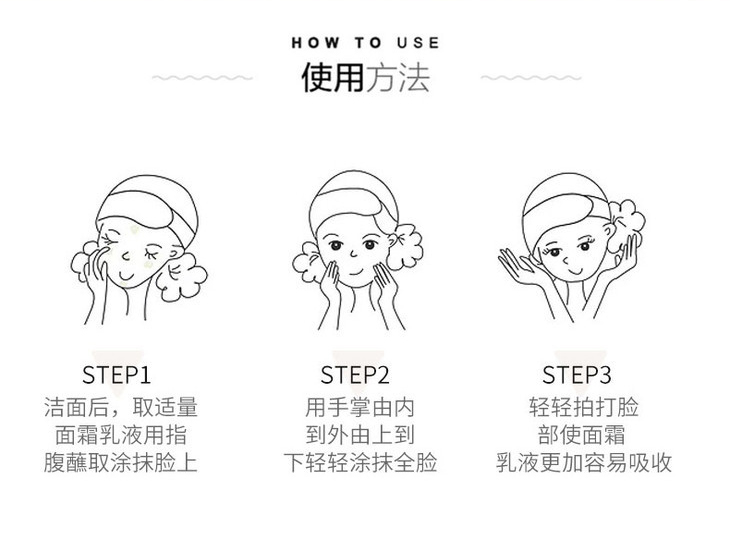 HOW TO USE
使用方法

STEP1
洁面后，取适量面霜乳液用指腹蘸取涂抹脸上

STEP2
用手掌由内到外由上到下轻轻涂抹全脸

STEP3
轻轻拍打脸部使面霜乳液更加容易吸收