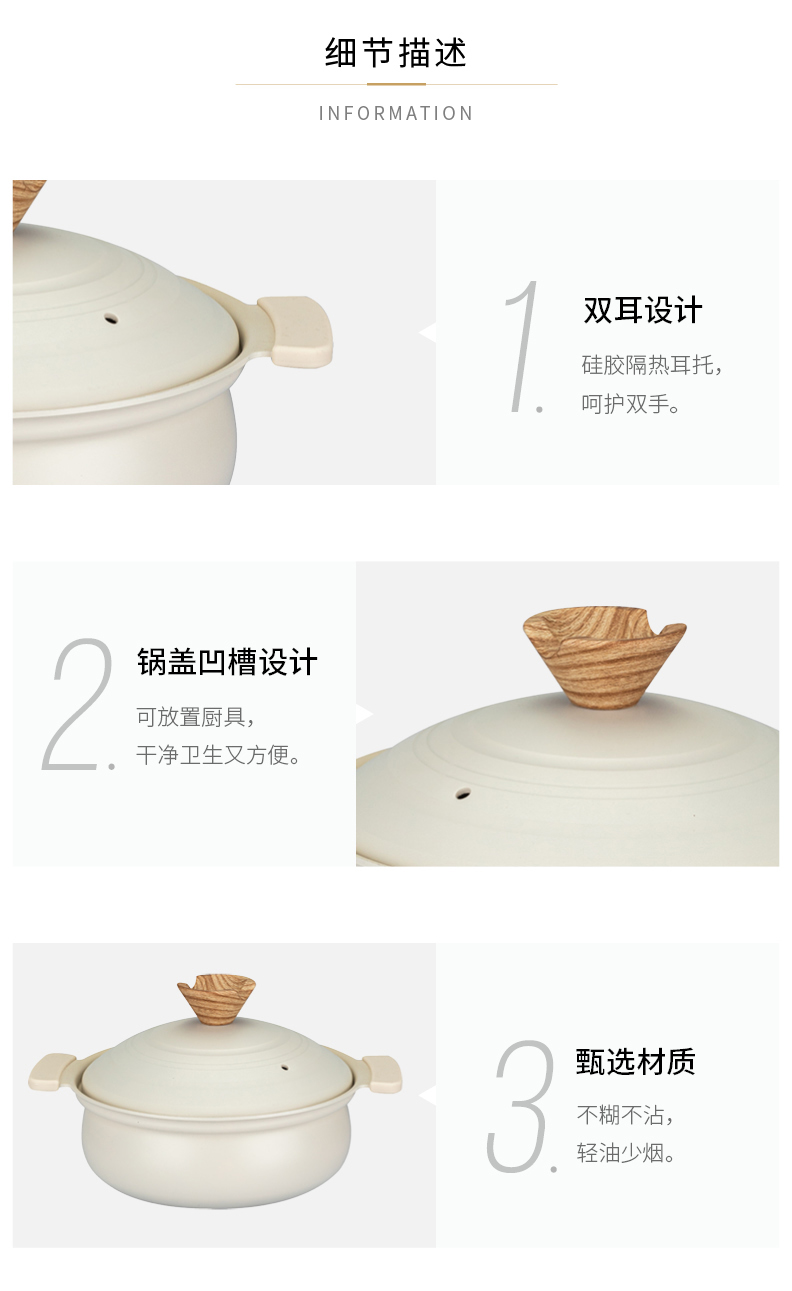 细节描述

INFORMATION

1.

双耳设计

硅胶隔热耳托，
呵护双手。

2.

锅盖凹槽设计

可放置厨具，
干净卫生又方便。

3.

甄选材质

不糊不沾，
轻油少烟。