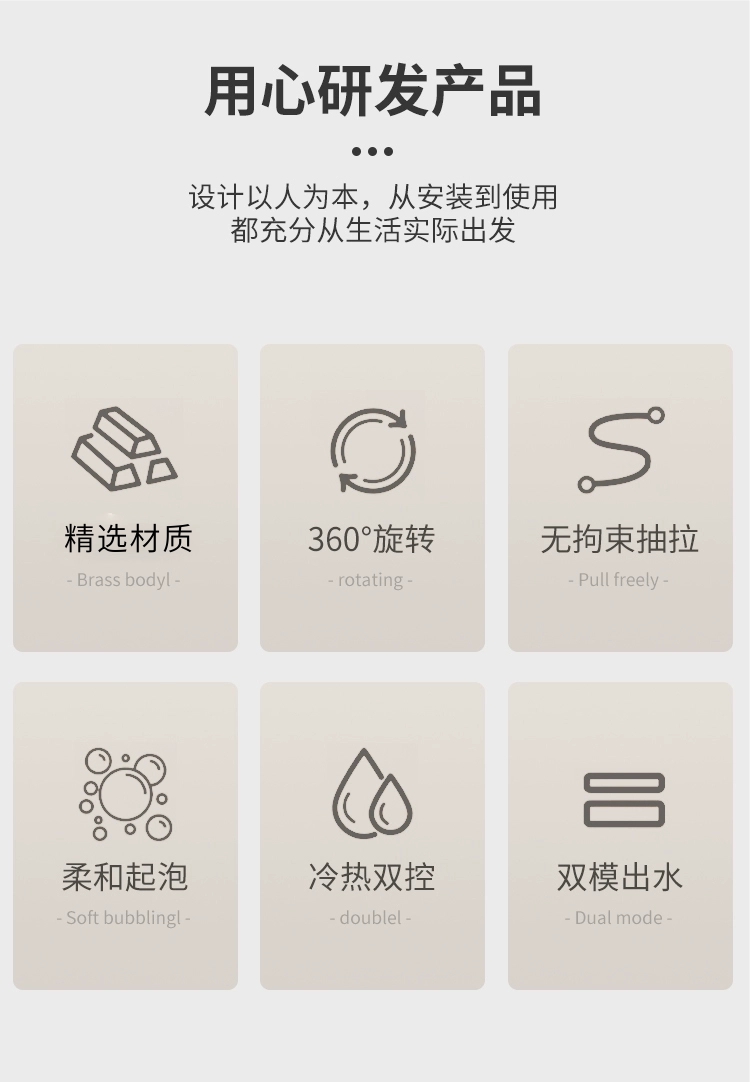 用心研发产品

设计以人为本，从安装到使用
都充分从生活实际出发

精选材质
- Brass bodyl -

360°旋转
- rotating -

无拘束抽拉
- Pull freely -

柔和起泡
- Soft bubblingl -

冷热双控
- doublel -

双模出水
- Dual mode -