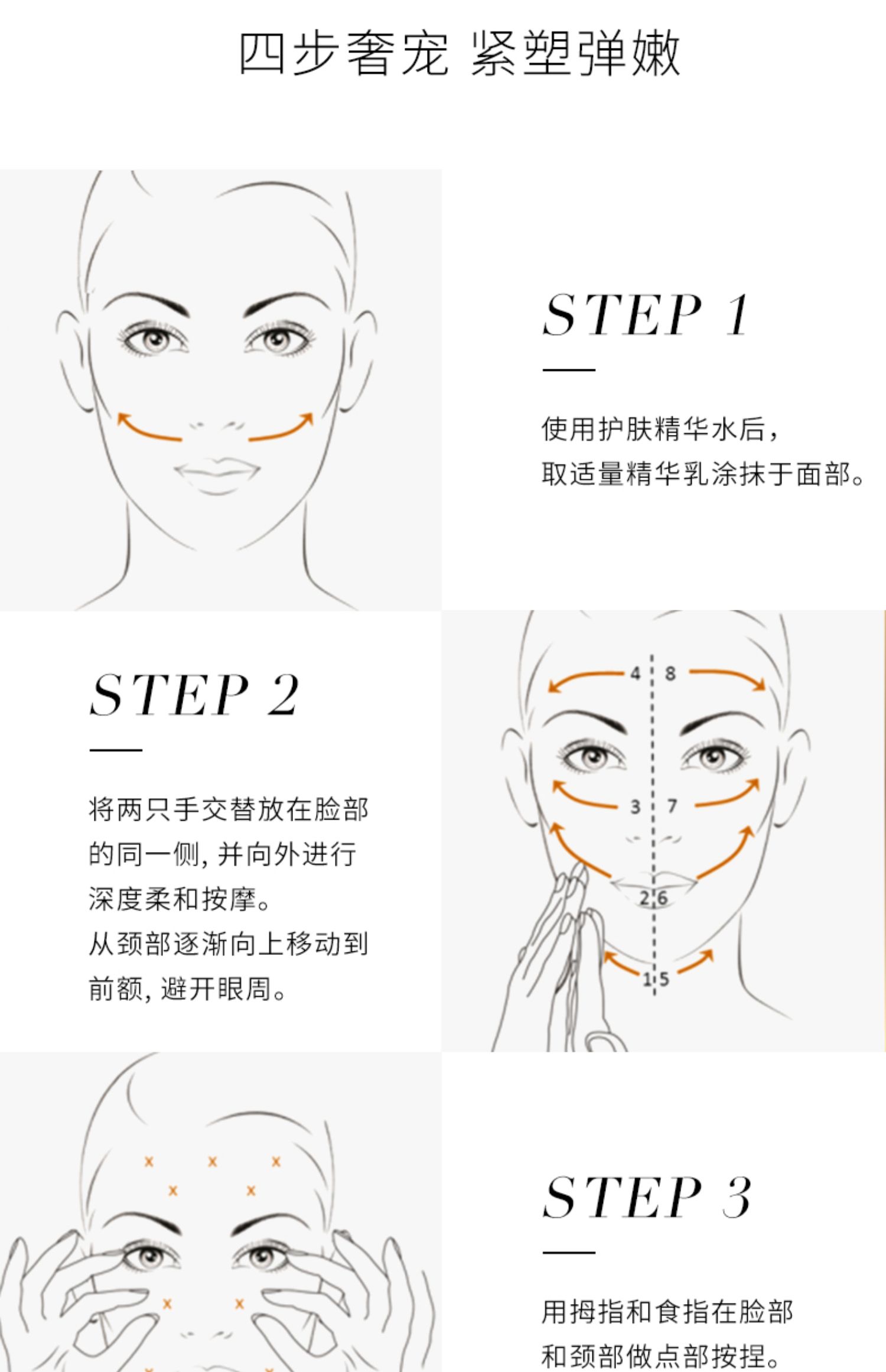 四步奢宠 紧塑弹嫩

STEP 1

使用护肤精华水后，
取适量精华乳涂抹于面部。

STEP 2

将两只手交替放在脸部的同一侧，并向外进行深度柔和按摩。
从颈部逐渐向上移动到前额，避开眼周。

4 8
3 7
2 6
1 5

STEP 3

用拇指和食指在脸部和颈部做点部按捏。