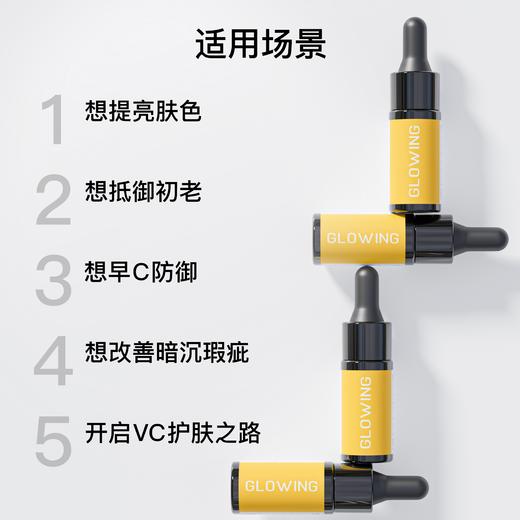 适用场景

1 想提亮肤色

2 想抵御初老

3 想早C防御

4 想改善暗沉瑕疵

5 开启VC护肤之路

GLOWING

GLOWING

GLOWING

GLOWING