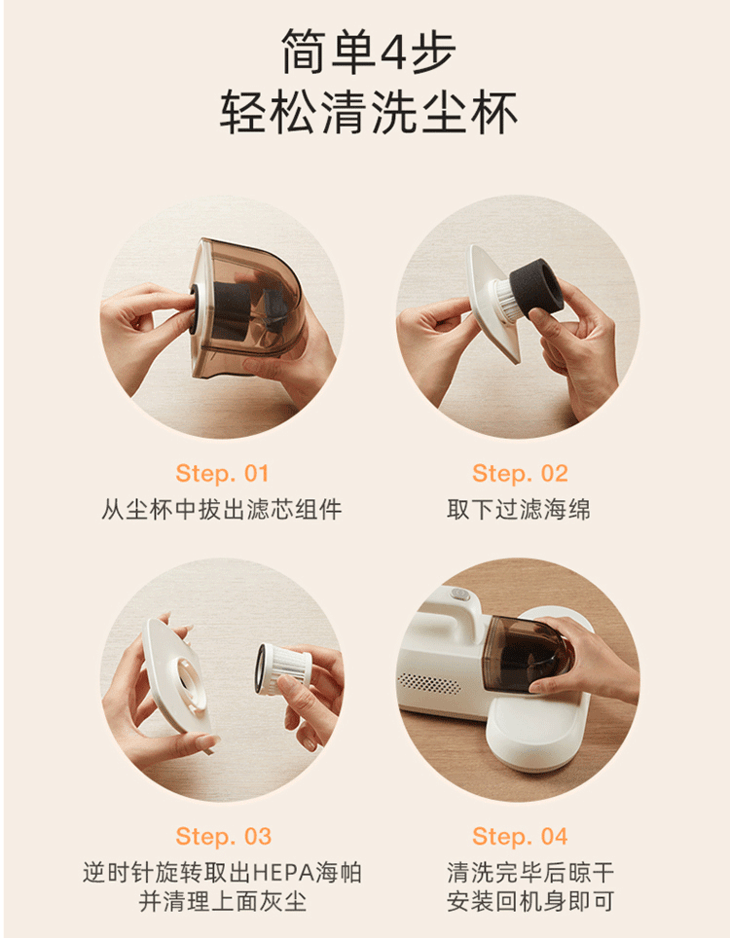 简单4步
轻松清洗尘杯

Step. 01
从尘杯中拔出滤芯组件

Step. 02
取下过滤海绵

Step. 03
逆时针旋转取出HEPA海帕
并清理上面灰尘

Step. 04
清洗完毕后晾干
安装回机身即可