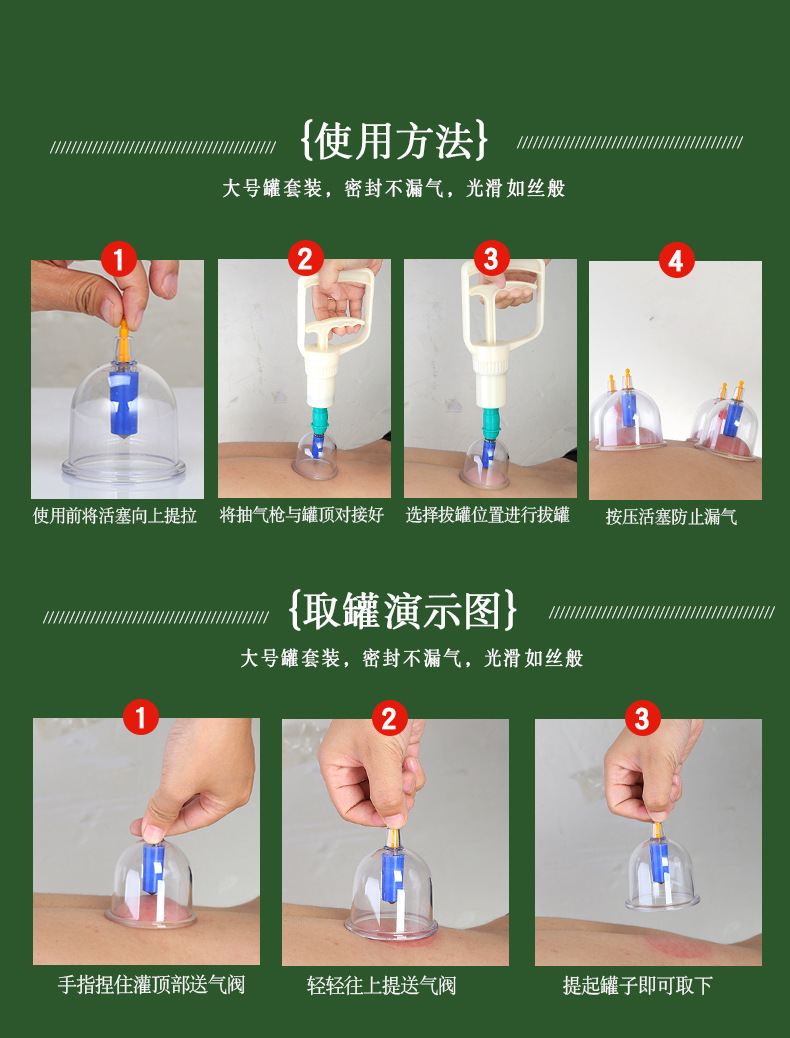 {使用方法}

大号罐套装，密封不漏气，光滑如丝般

1
使用前将活塞向上提拉

2
将抽气枪与罐顶对接好

3
选择拔罐位置进行拔罐

4
按压活塞防止漏气

{取罐演示图}

大号罐套装，密封不漏气，光滑如丝般

1
手指捏住灌顶部送气阀

2
轻轻往上提送气阀

3
提起罐子即可取下