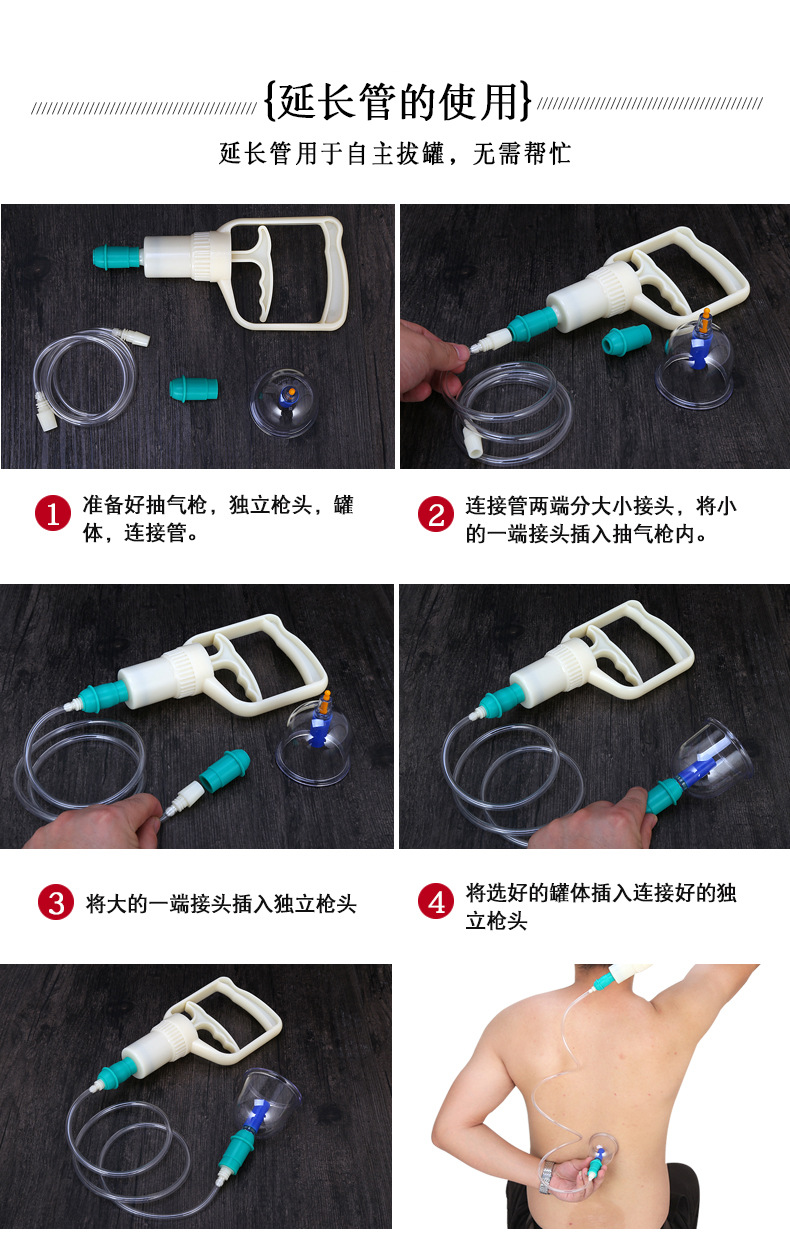 {延长管的使用}

延长管用于自主拔罐，无需帮忙

1 准备好抽气枪，独立枪头，罐体，连接管。

2 连接管两端分大小接头，将小的一端接头插入抽气枪内。

3 将大的一端接头插入独立枪头

4 将选好的罐体插入连接好的独立枪头