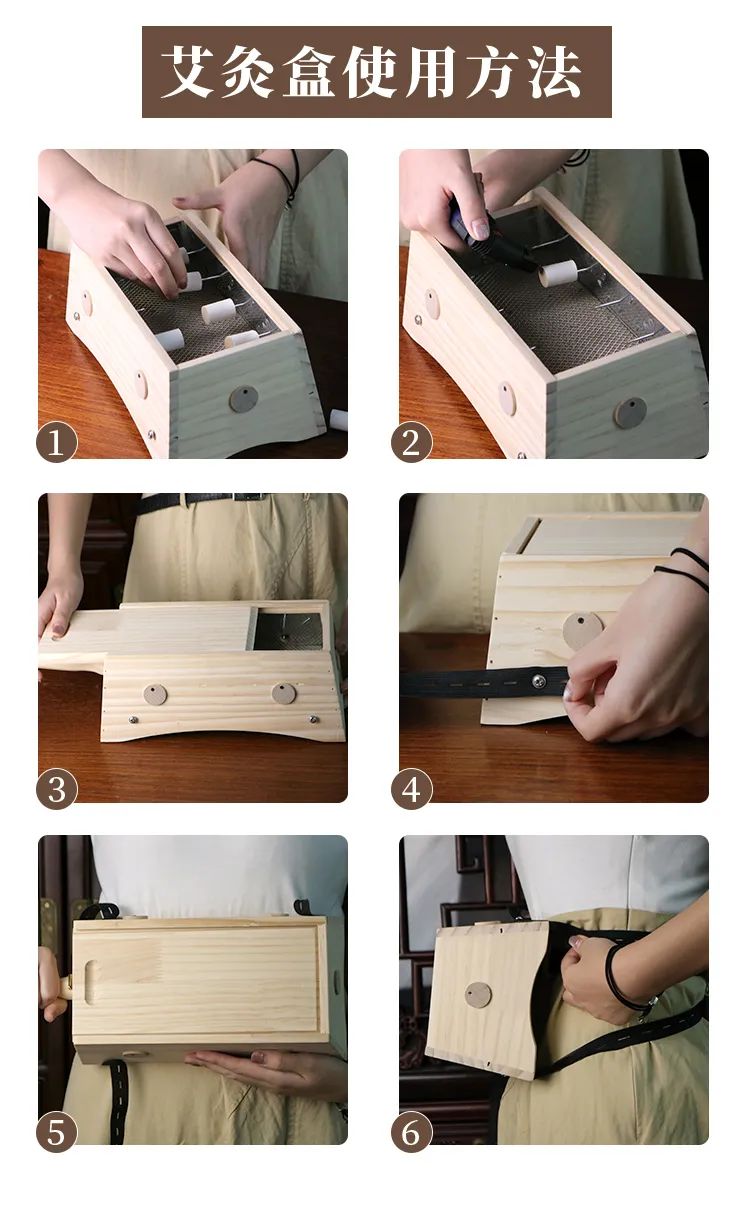 艾灸盒使用方法

1

2

3

4

5

6