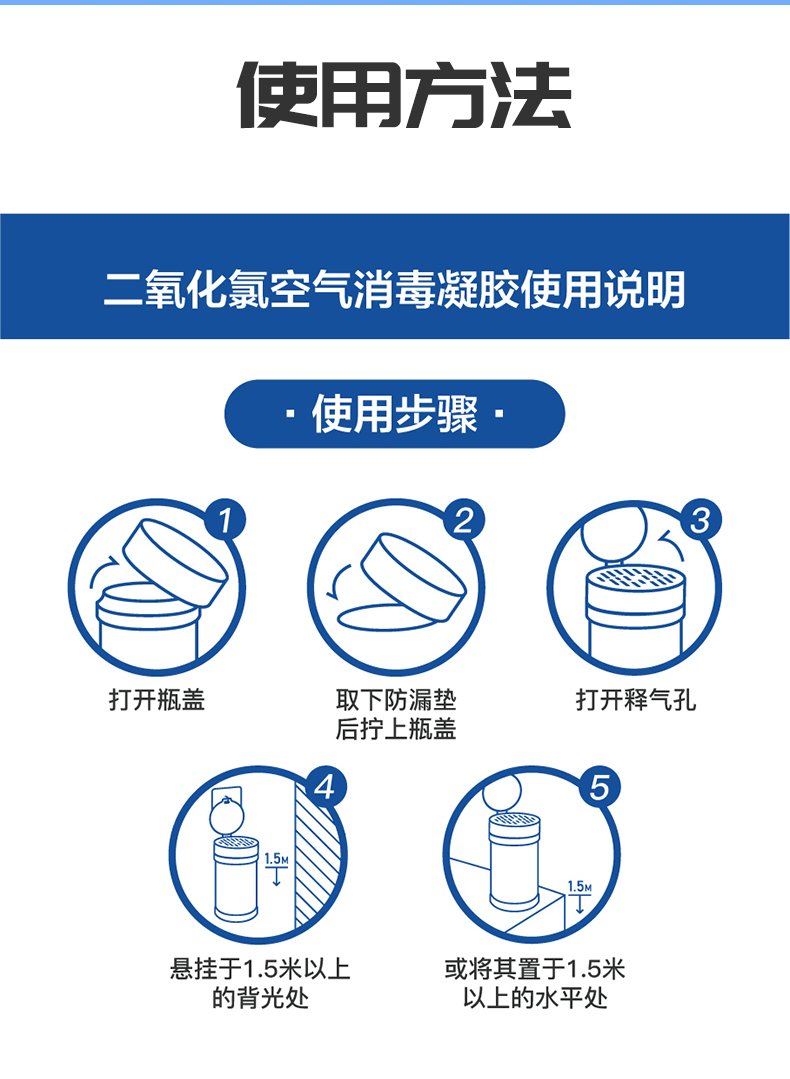 使用方法

二氧化氯空气消毒凝胶使用说明

· 使用步骤 ·

1
打开瓶盖

2
取下防漏垫后拧上瓶盖

3
打开释气孔

4
1.5M
悬挂于1.5米以上的背光处

5
1.5M
或将其置于1.5米以上的水平处