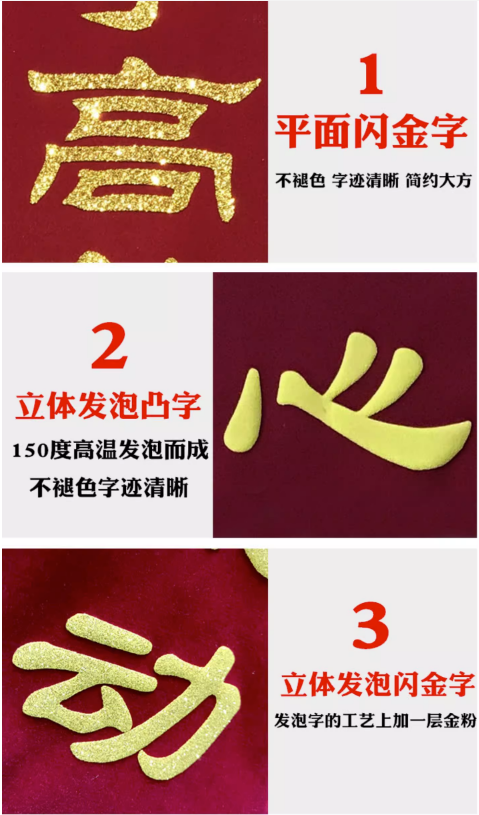 高

1
平面闪金字
不褪色 字迹清晰 简约大方

2
立体发泡凸字
150度高温发泡而成
不褪色字迹清晰

心

动

3
立体发泡闪金字
发泡字的工艺上加一层金粉