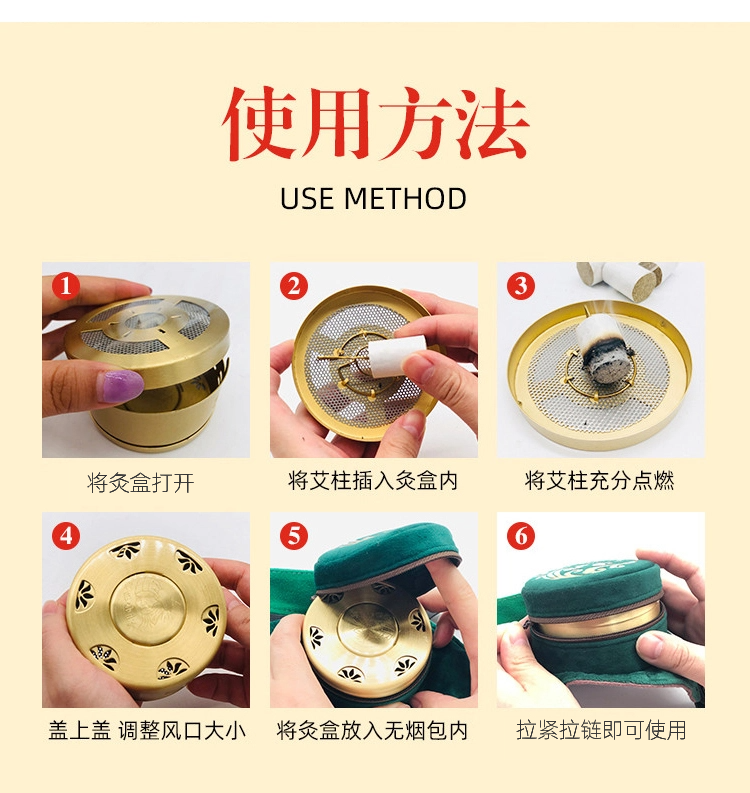 使用方法

USE METHOD

1
将灸盒打开

2
将艾柱插入灸盒内

3
将艾柱充分点燃

4
盖上盖 调整风口大小

5
将灸盒放入无烟包内

6
拉紧拉链即可使用