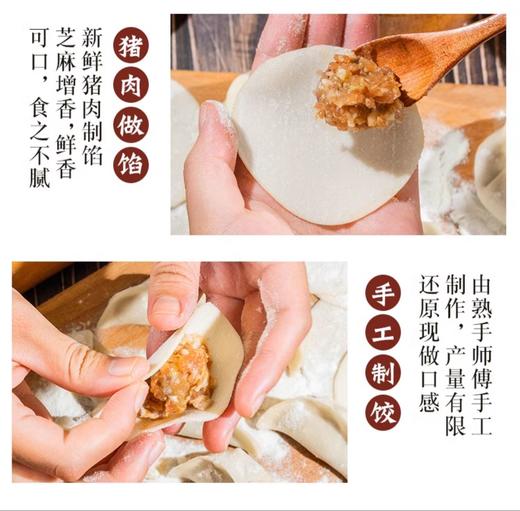 猪肉做馅

新鲜猪肉制馅
芝麻增香，鲜香
可口，食之不腻

手工制饺

由熟手师傅手工
制作，产量有限
还原现做口感