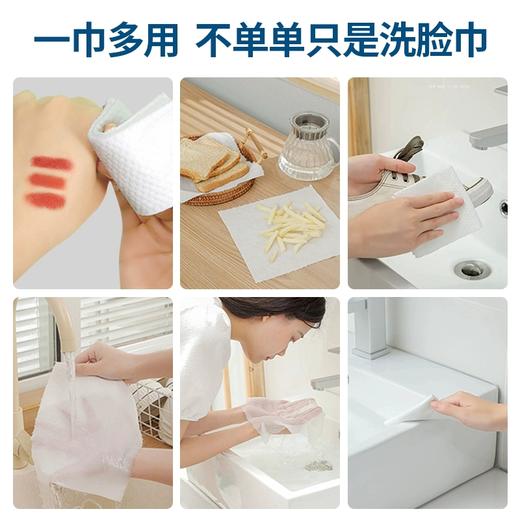 一巾多用 不单单只是洗脸巾