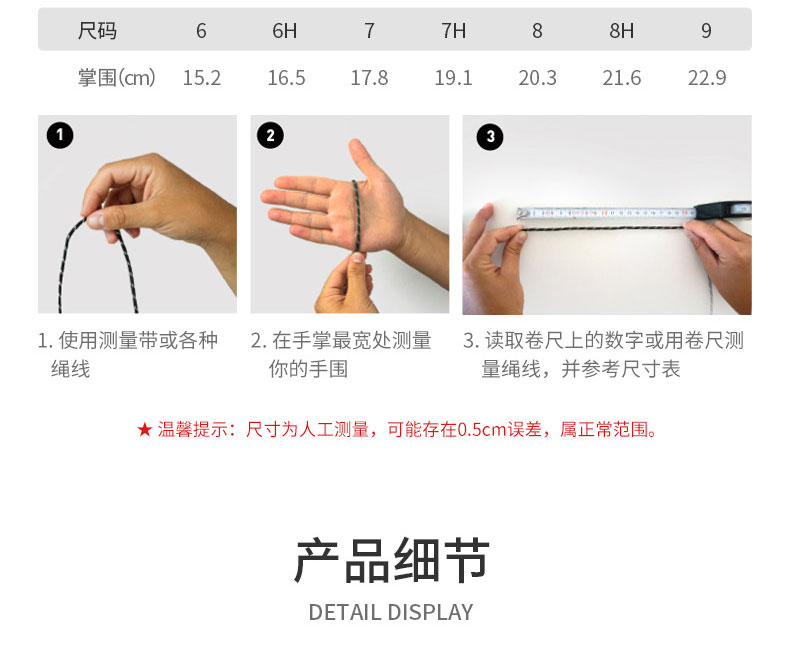 | 尺码 | 6 | 6H | 7 | 7H | 8 | 8H | 9 |
|---|---|---|---|---|---|---|---|
| 掌围(cm) | 15.2 | 16.5 | 17.8 | 19.1 | 20.3 | 21.6 | 22.9 |

1

2

3

1. 使用测量带或各种绳线

2. 在手掌最宽处测量你的手围

3. 读取卷尺上的数字或用卷尺测量绳线，并参考尺寸表

★ 温馨提示：尺寸为人工测量，可能存在0.5cm误差，属正常范围。

产品细节

DETAIL DISPLAY